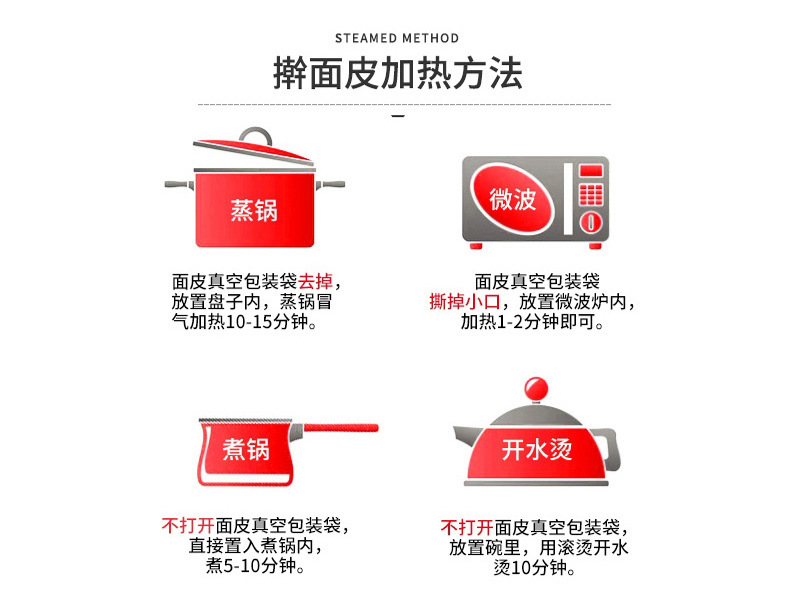 STEAMED METHOD

擀面皮加热方法

蒸锅

面皮真空包装袋去掉，放置盘子内，蒸锅冒气加热10-15分钟。

微波

面皮真空包装袋撕掉小口，放置微波炉内，加热1-2分钟即可。

煮锅

不打开面皮真空包装袋，直接置入煮锅内，煮5-10分钟。

开水烫

不打开面皮真空包装袋，放置碗里，用滚烫开水烫10分钟。