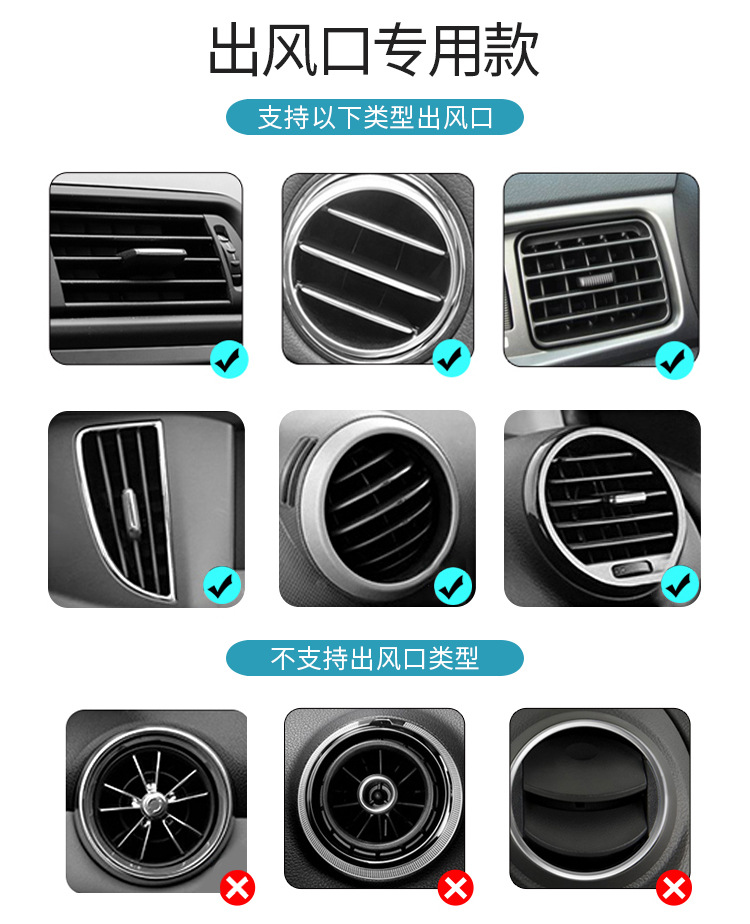 出风口专用款

支持以下类型出风口

不支持出风口类型