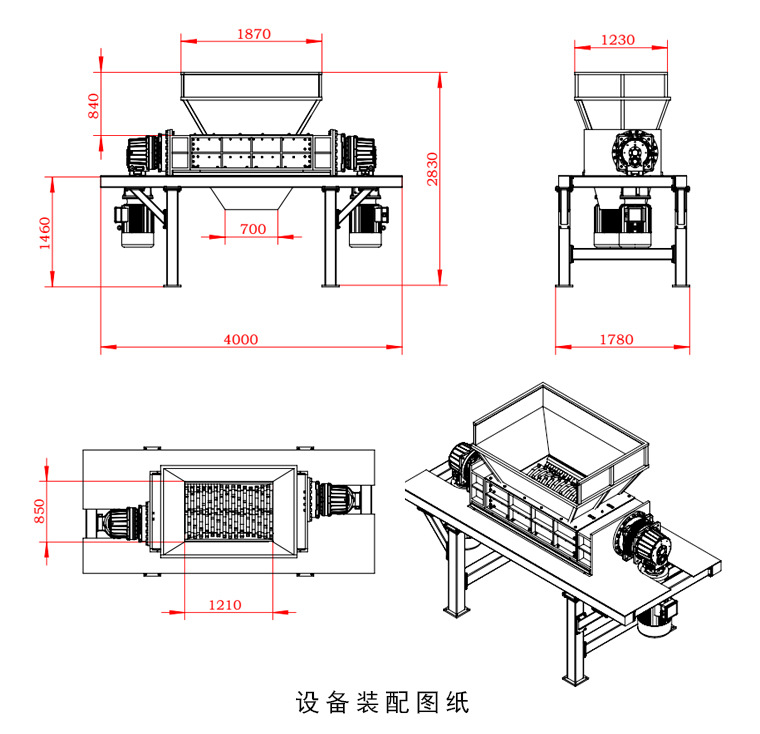 1870
840
2830
1460
700
4000
1230
1780
850
1210
设备装配图纸