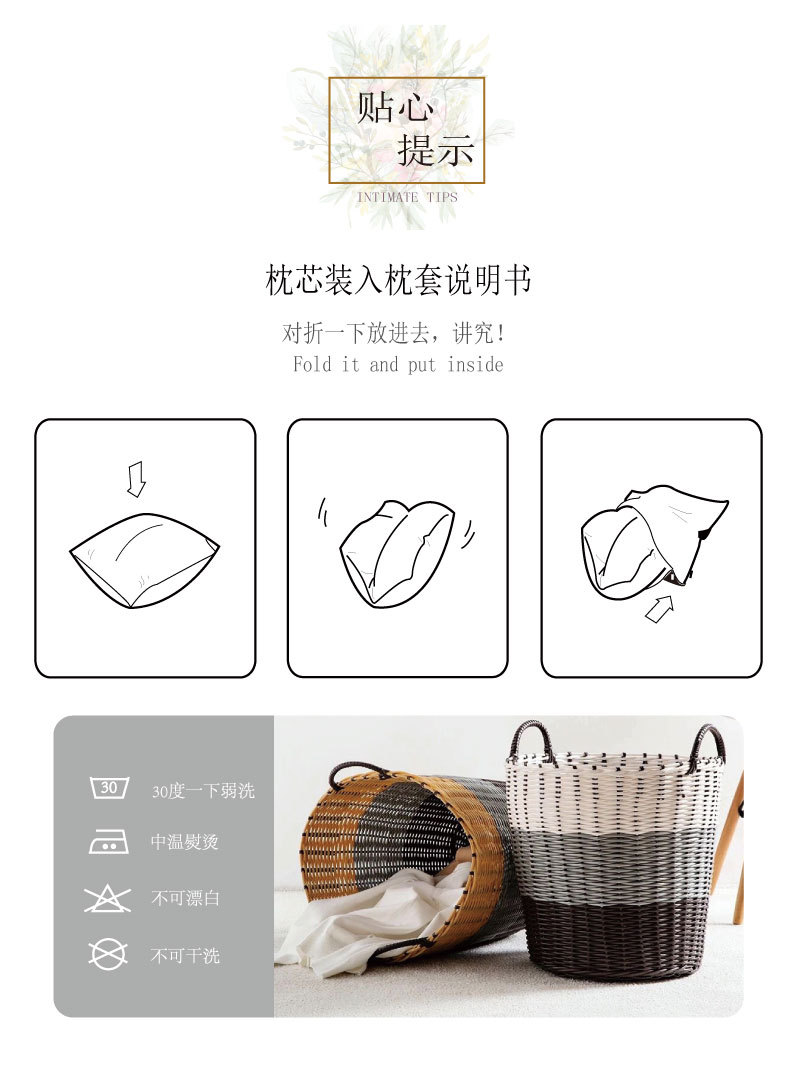 贴心
提示
INTIMATE TIPS

枕芯装入枕套说明书

对折一下放进去，讲究！
Fold it and put inside

30

30度一下弱洗

中温熨烫

不可漂白

不可干洗