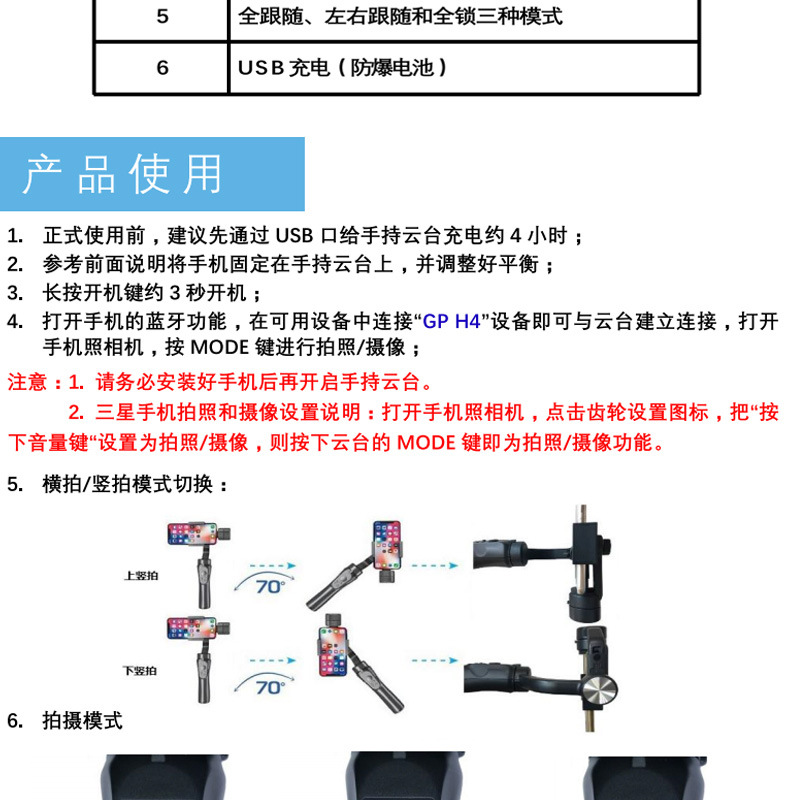 | 5 | 全跟随、左右跟随和全锁三种模式 |
|---|---|
| 6 | USB 充电（防爆电池） |

产品使用

1. 正式使用前，建议先通过 USB 口给手持云台充电约 4 小时；
2. 参考前面说明将手机固定在手持云台上，并调整好平衡；
3. 长按开机键约 3 秒开机；
4. 打开手机的蓝牙功能，在可用设备中连接“GP H4”设备即可与云台建立连接，打开手机照相机，按 MODE 键进行拍照/摄像；

注意：1. 请务必安装好手机后再开启手持云台。
2. 三星手机拍照和摄像设置说明：打开手机照相机，点击齿轮设置图标，把“按下音量键“设置为拍照/摄像，则按下云台的 MODE 键即为拍照/摄像功能。

5. 横拍/竖拍模式切换：

上竖拍

70°

下竖拍

70°

6. 拍摄模式