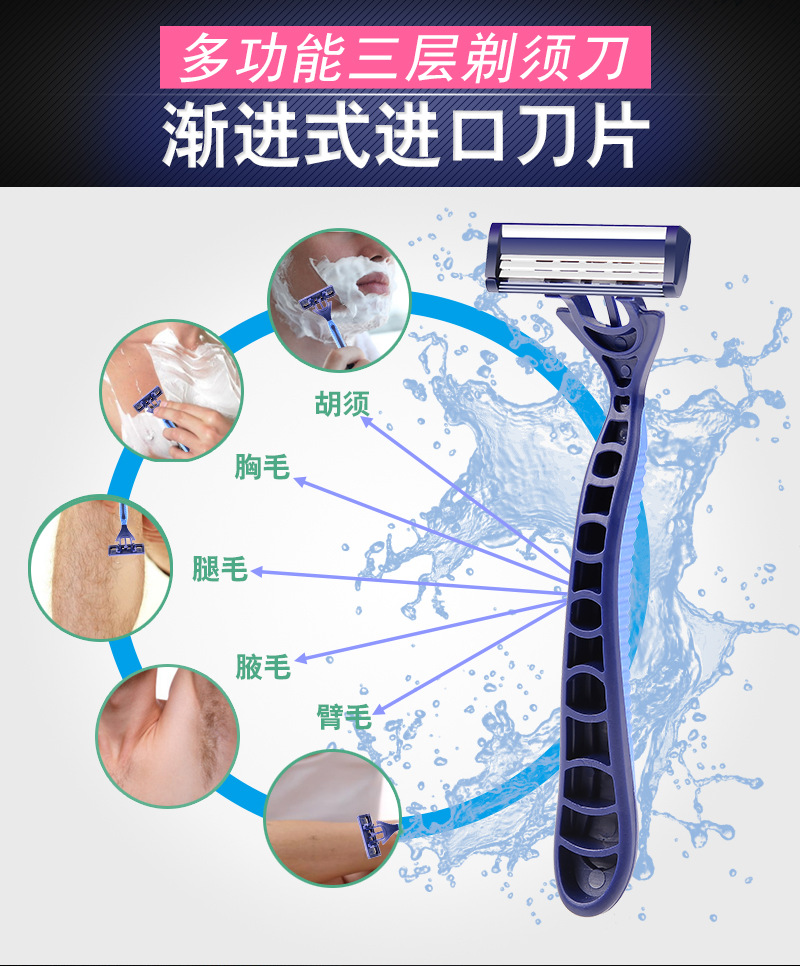 多功能三层剃须刀
渐进式进口刀片

胡须
胸毛
腿毛
腋毛
臂毛