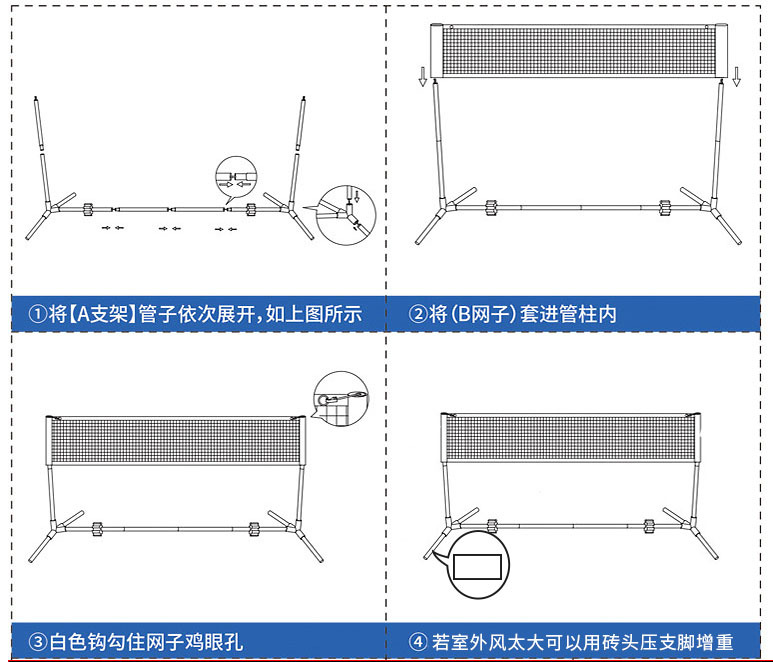 ①将【A支架】管子依次展开，如上图所示

②将（B网子）套进管柱内

③白色钩勾住网子鸡眼孔

④若室外风太大可以用砖头压支脚增重