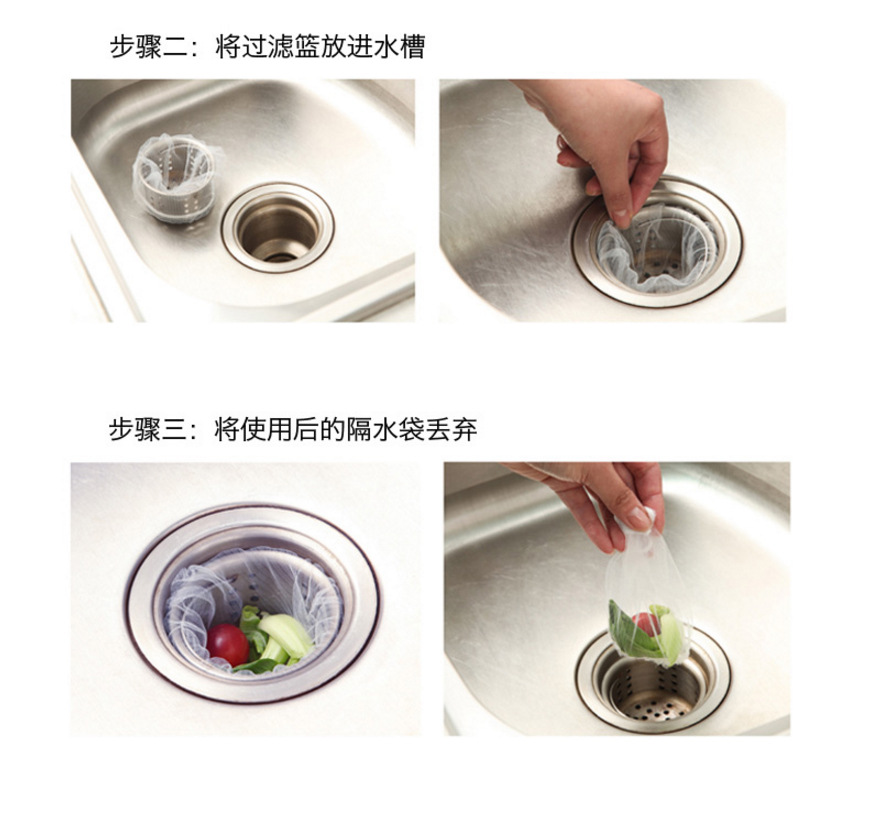 步骤二：将过滤篮放进水槽

步骤三：将使用后的隔水袋丢弃