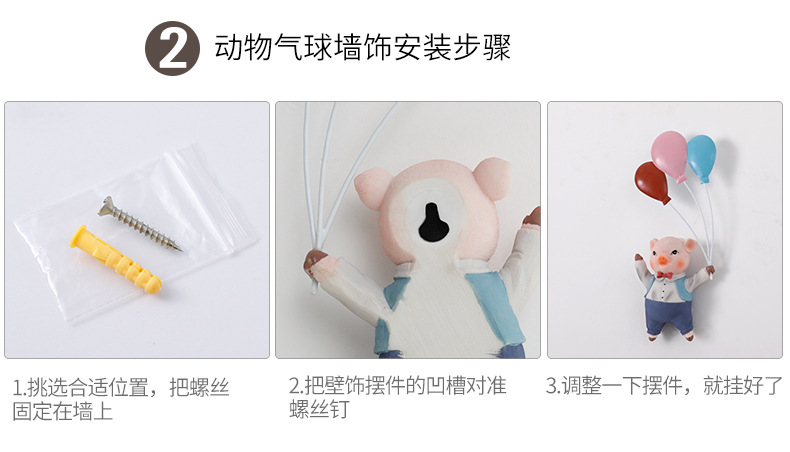 2 动物气球墙饰安装步骤

1.挑选合适位置，把螺丝固定在墙上

2.把壁饰摆件的凹槽对准螺丝钉

3.调整一下摆件，就挂好了