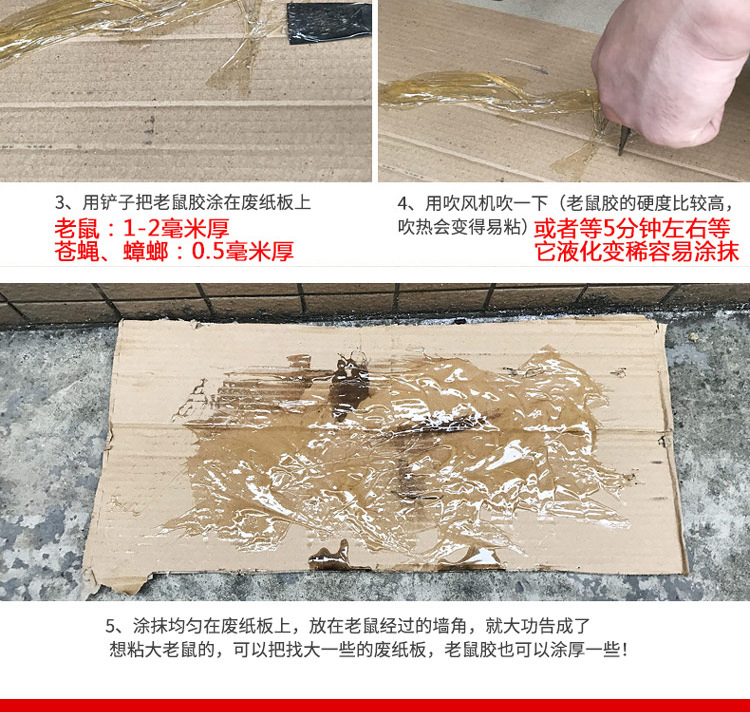 3、用铲子把老鼠胶涂在废纸板上
老鼠：1-2毫米厚
苍蝇、蟑螂：0.5毫米厚

4、用吹风机吹一下（老鼠胶的硬度比较高，吹热会变得易粘）或者等5分钟左右等它液化变稀容易涂抹

5、涂抹均匀在废纸板上，放在老鼠经过的墙角，就大功告成了
想粘大老鼠的，可以把找大一些的废纸板，老鼠胶也可以涂厚一些！