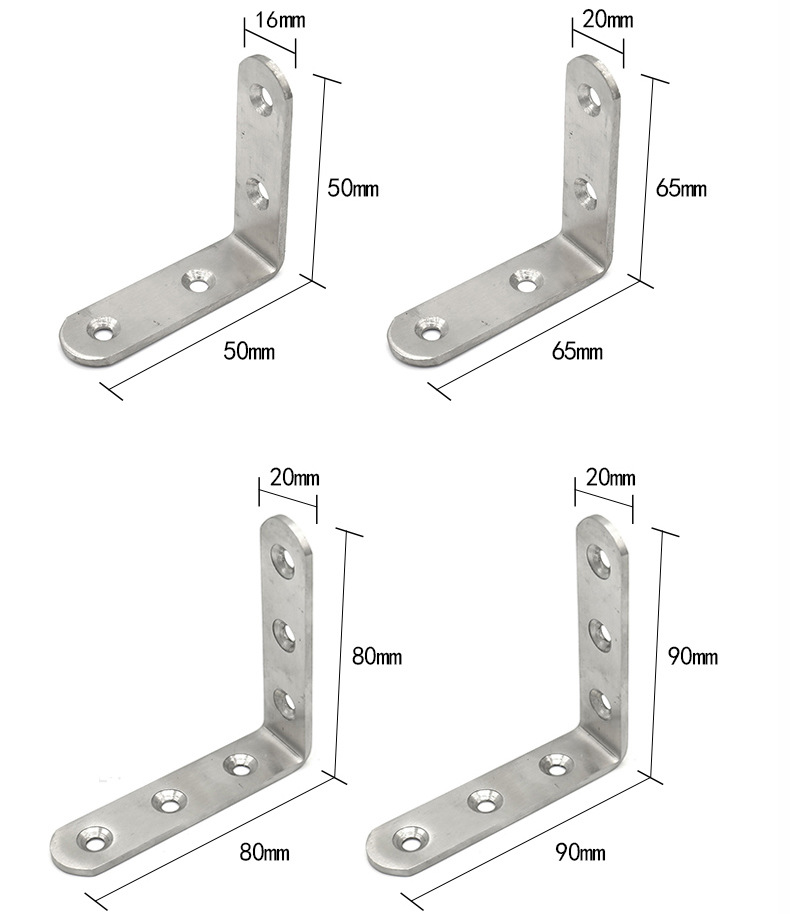 16mm
50mm
50mm
20mm
65mm
65mm
20mm
80mm
80mm
20mm
90mm
90mm