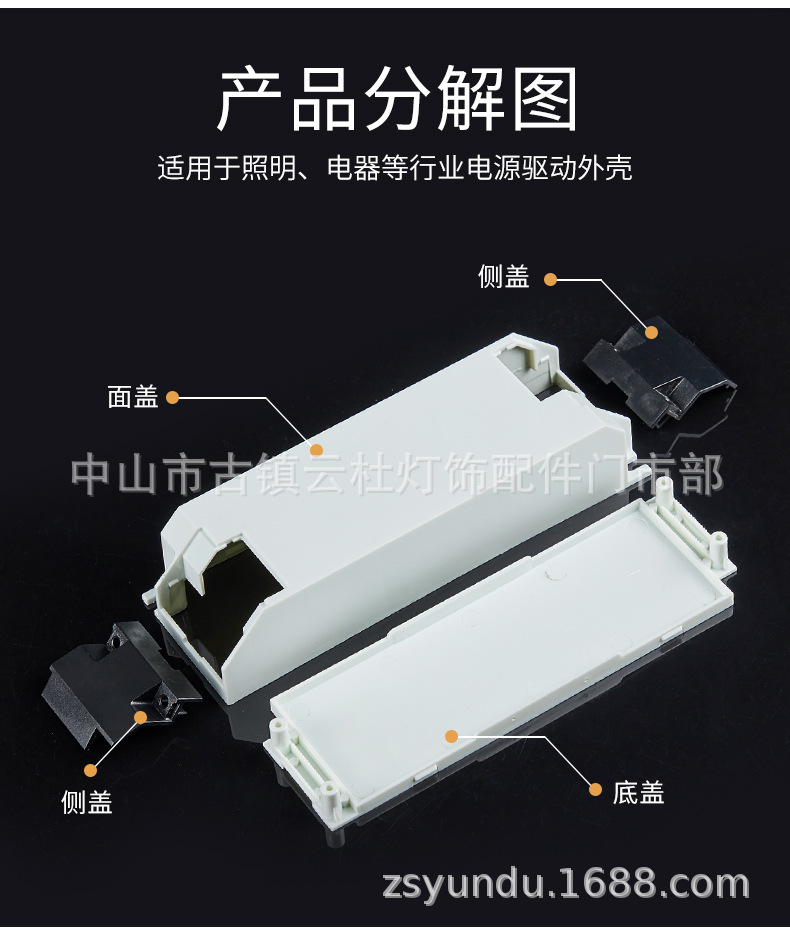 产品分解图

适用于照明、电器等行业电源驱动外壳

侧盖

面盖

中山市古镇云杜灯饰配件门市部

侧盖

底盖

zsyundu.1688.com