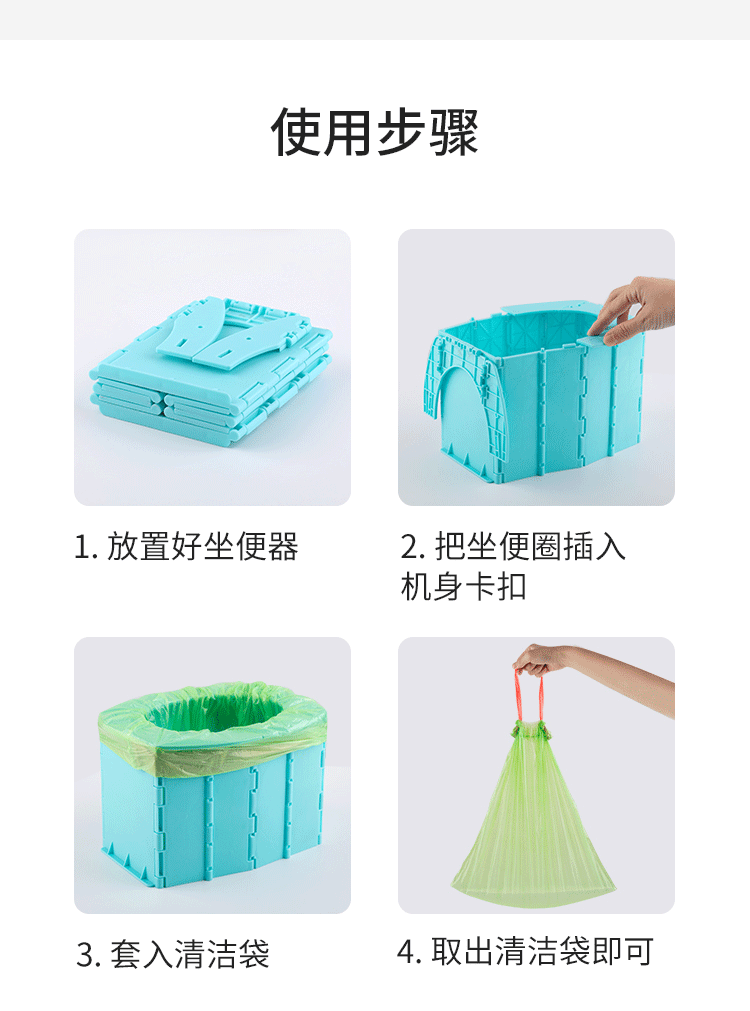 使用步骤

1. 放置好坐便器

2. 把坐便圈插入机身卡扣

3. 套入清洁袋

4. 取出清洁袋即可