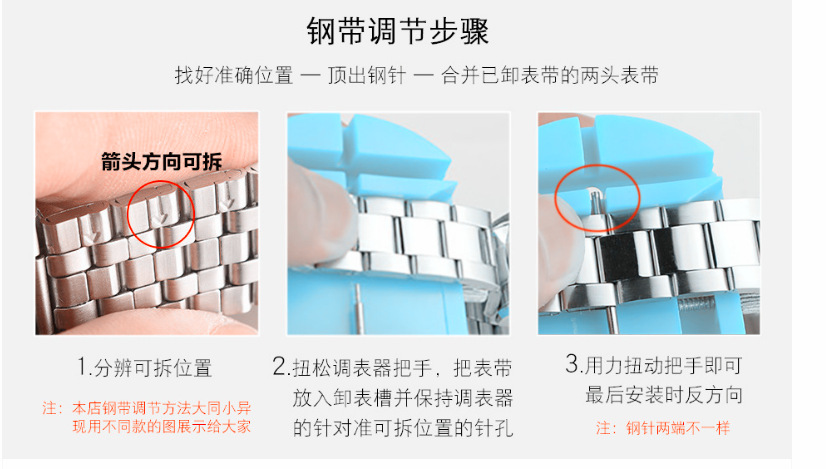 钢带调节步骤

找好准确位置 — 顶出钢针 — 合并已卸表带的两头表带

箭头方向可拆

1.分辨可拆位置

注：本店钢带调节方法大同小异 现用不同款的图展示给大家

2.扭松调表器把手，把表带放入卸表槽并保持调表器的针对准可拆位置的针孔

3.用力扭动把手即可 最后安装时反方向

注：钢针两端不一样