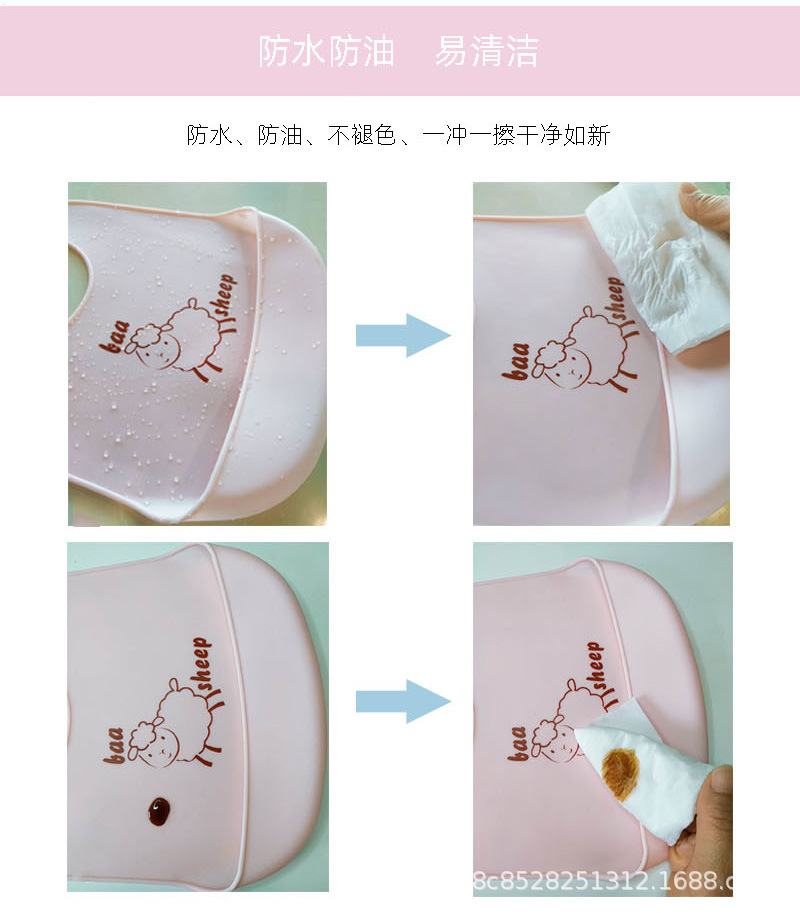 防水防油　易清洁

防水、防油、不褪色、一冲一擦干净如新

baa sheep

baa sheep

baa sheep

baa sheep

8c8528251312.1688.c