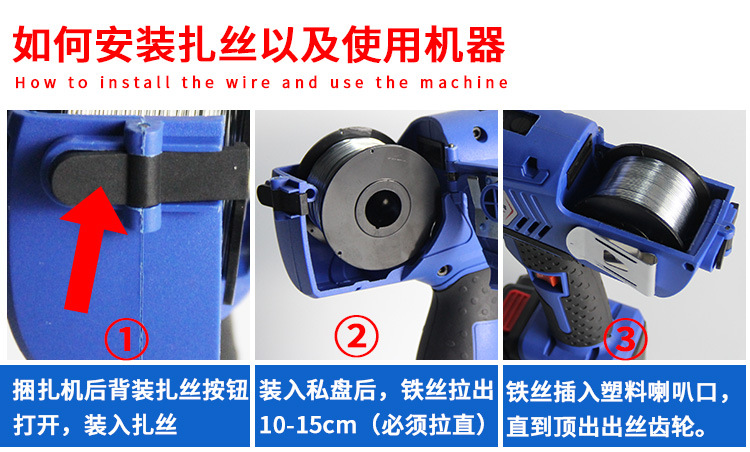 如何安装扎丝以及使用机器
How to install the wire and use the machine

①
捆扎机后背装扎丝按钮打开，装入扎丝

②
装入私盘后，铁丝拉出10-15cm（必须拉直）

③
铁丝插入塑料喇叭口，直到顶出出丝齿轮。