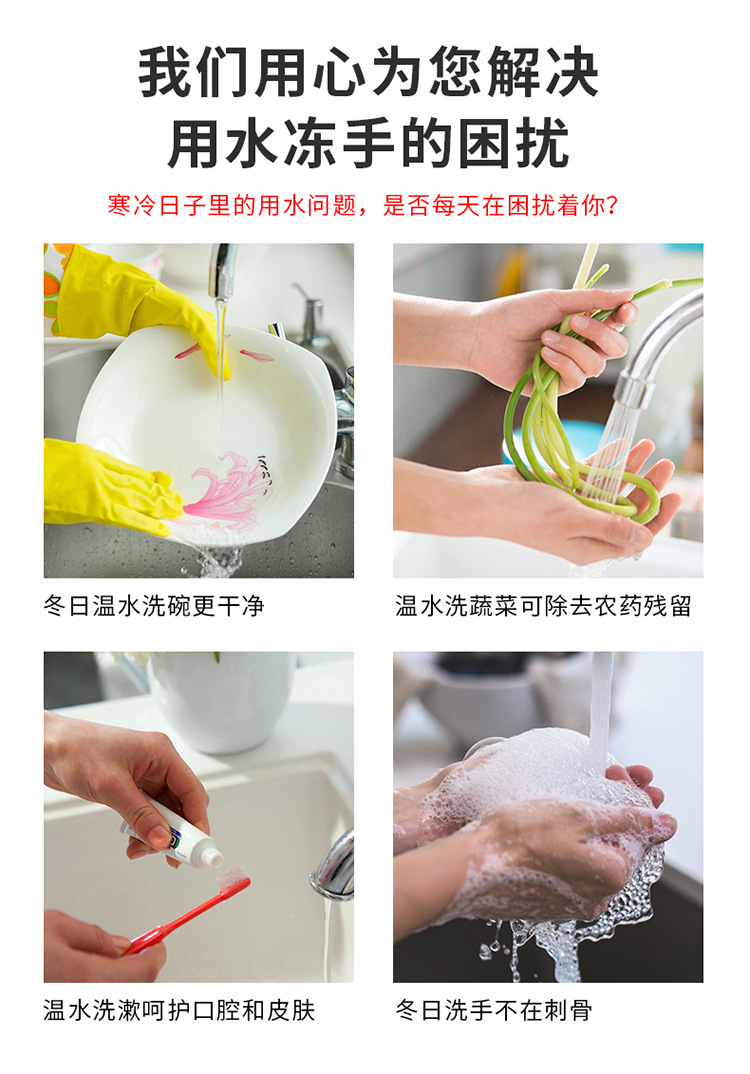 我们用心为您解决
用水冻手的困扰

寒冷日子里的用水问题，是否每天在困扰着你？

冬日温水洗碗更干净

温水洗蔬菜可除去农药残留

温水洗漱呵护口腔和皮肤

冬日洗手不在刺骨