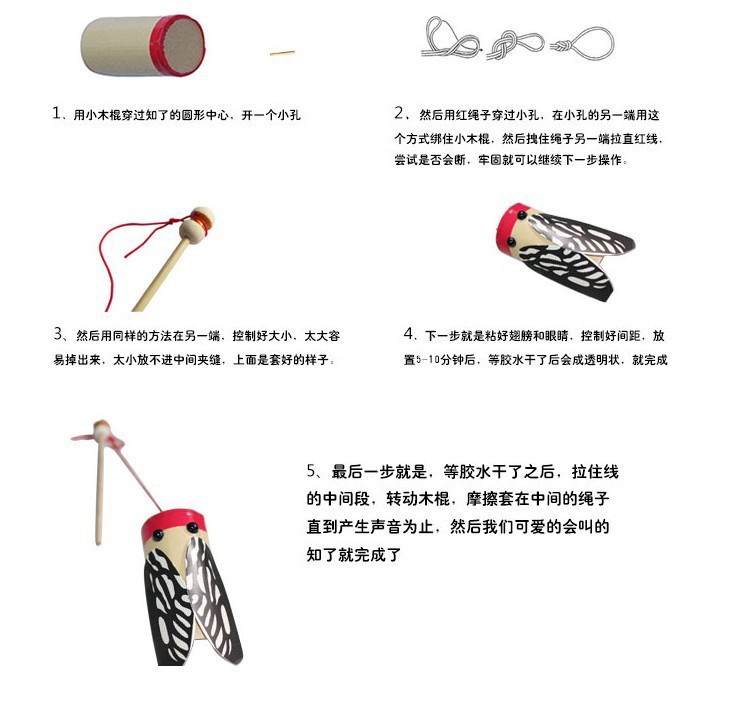 1、用小木棍穿过知了的圆形中心，开一个小孔

2、然后用红绳子穿过小孔，在小孔的另一端用这个方式绑住小木棍，然后拽住绳子另一端拉直红线，尝试是否会断，牢固就可以继续下一步操作。

3、然后用同样的方法在另一端，控制好大小，太大容易掉出来，太小放不进中间夹缝，上面是套好的样子。

4、下一步就是粘好翅膀和眼睛，控制好间距，放置5-10分钟后，等胶水干了后会成透明状，就完成

5、最后一步就是，等胶水干了之后，拉住线的中间段，转动木棍，摩擦套在中间的绳子直到产生声音为止，然后我们可爱的会叫的知了就完成了