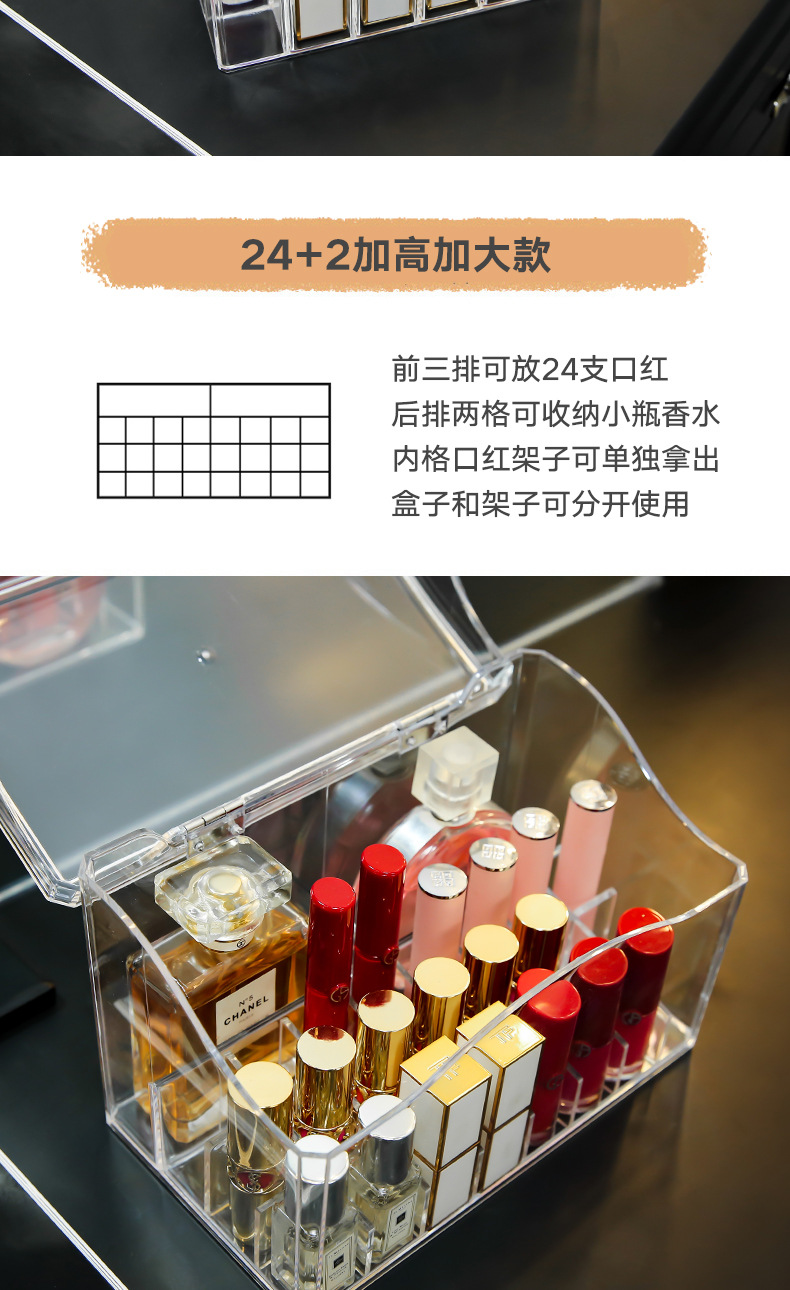 24+2加高加大款

前三排可放24支口红
后排两格可收纳小瓶香水
内格口红架子可单独拿出
盒子和架子可分开使用

N°5
CHANEL