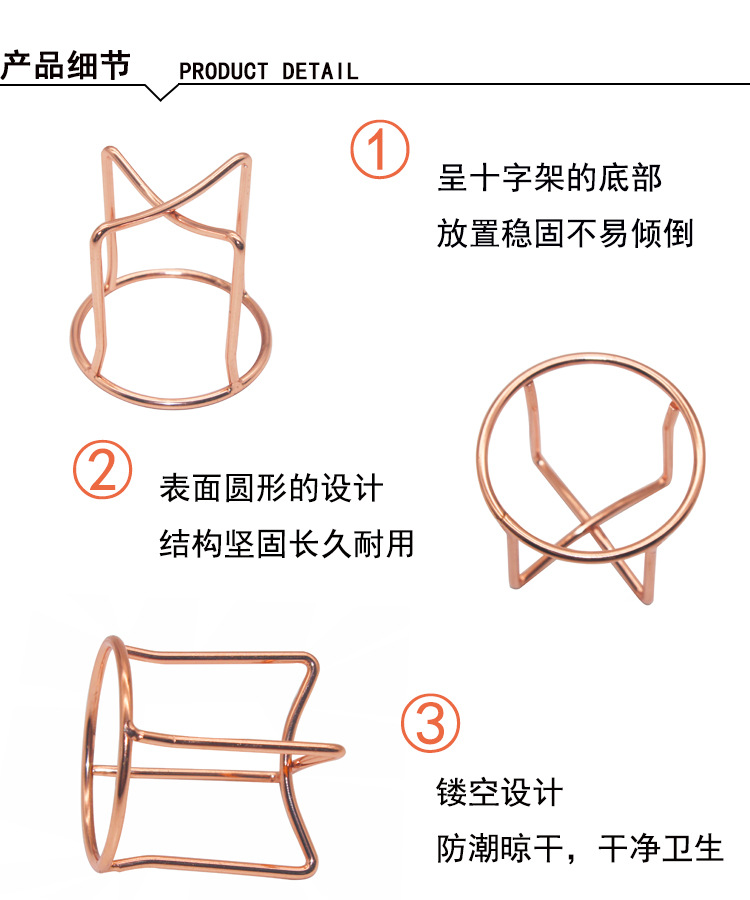 产品细节 PRODUCT DETAIL

①

呈十字架的底部

放置稳固不易倾倒

②

表面圆形的设计

结构坚固长久耐用

③

镂空设计

防潮晾干，干净卫生