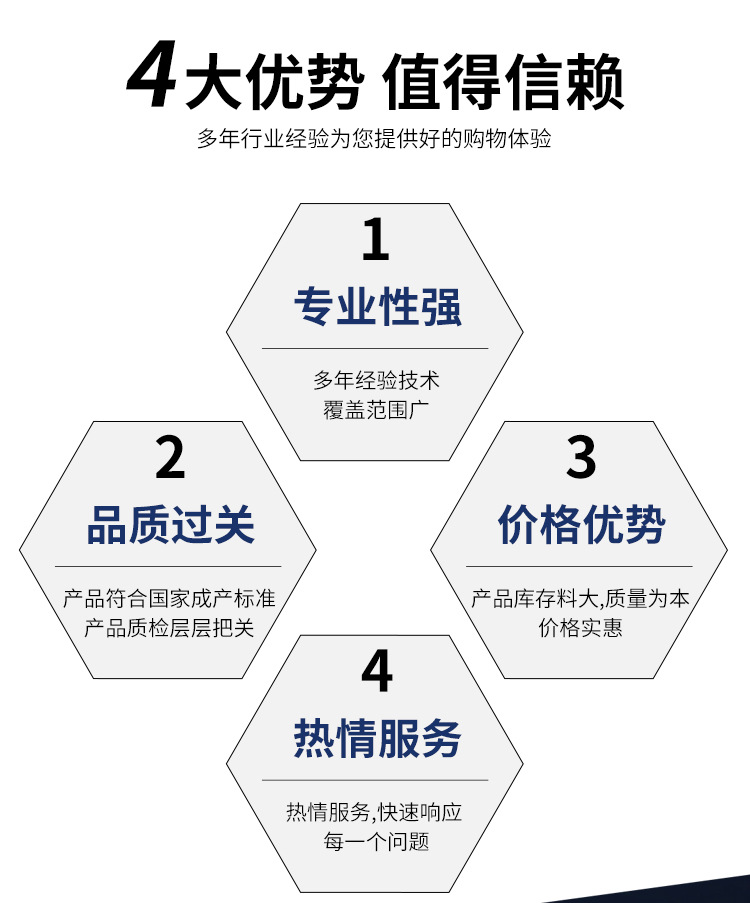 4大优势 值得信赖

多年行业经验为您提供好的购物体验

1

专业性强

多年经验技术
覆盖范围广

2

品质过关

产品符合国家成产标准
产品质检层层把关

3

价格优势

产品库存料大,质量为本
价格实惠

4

热情服务

热情服务,快速响应
每一个问题