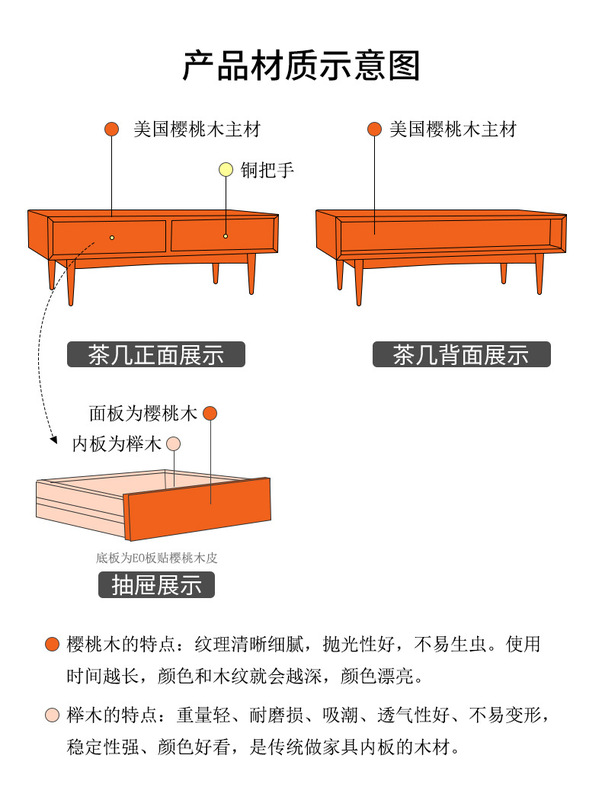 产品材质示意图

美国樱桃木主材

铜把手

美国樱桃木主材

茶几正面展示

茶几背面展示

面板为樱桃木

内板为榉木

底板为E0板贴樱桃木皮

抽屉展示

樱桃木的特点：纹理清晰细腻，抛光性好，不易生虫。使用时间越长，颜色和木纹就会越深，颜色漂亮。

榉木的特点：重量轻、耐磨损、吸潮、透气性好、不易变形，稳定性强、颜色好看，是传统做家具内板的木材。