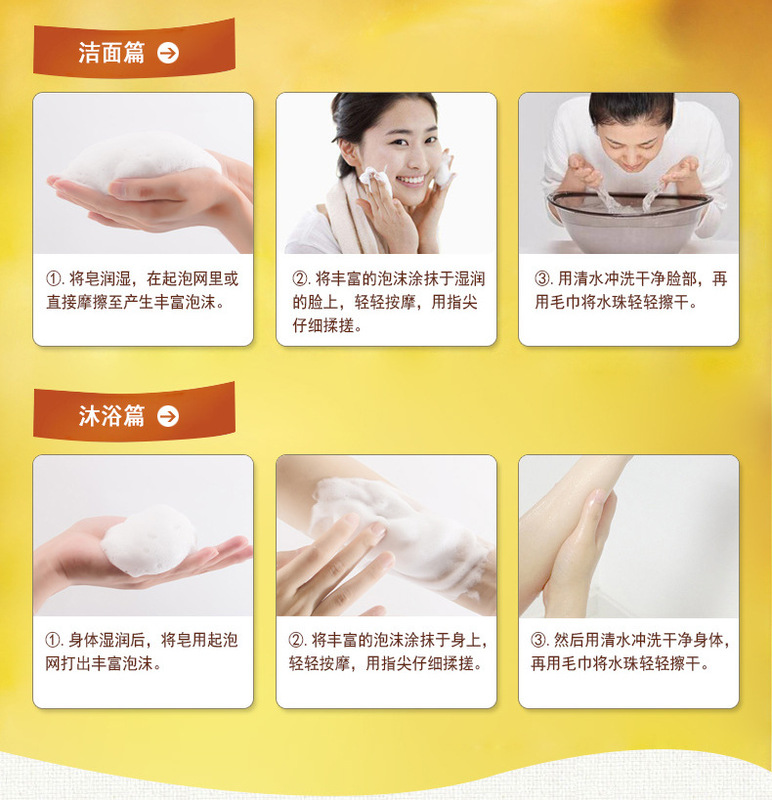 洁面篇

①. 将皂润湿，在起泡网里或直接摩擦至产生丰富泡沫。

②. 将丰富的泡沫涂抹于湿润的脸上，轻轻按摩，用指尖仔细揉搓。

③. 用清水冲洗干净脸部，再用毛巾将水珠轻轻擦干。

沐浴篇

①. 身体湿润后，将皂用起泡网打出丰富泡沫。

②. 将丰富的泡沫涂抹于身上，轻轻按摩，用指尖仔细揉搓。

③. 然后用清水冲洗干净身体，再用毛巾将水珠轻轻擦干。