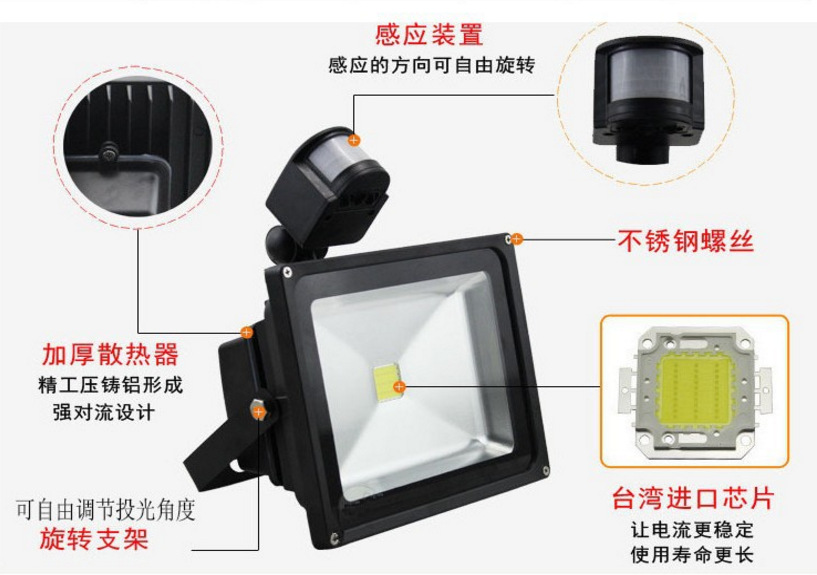 感应装置
感应的方向可自由旋转

不锈钢螺丝

加厚散热器
精工压铸铝形成
强对流设计

可自由调节投光角度
旋转支架

台湾进口芯片
让电流更稳定
使用寿命更长