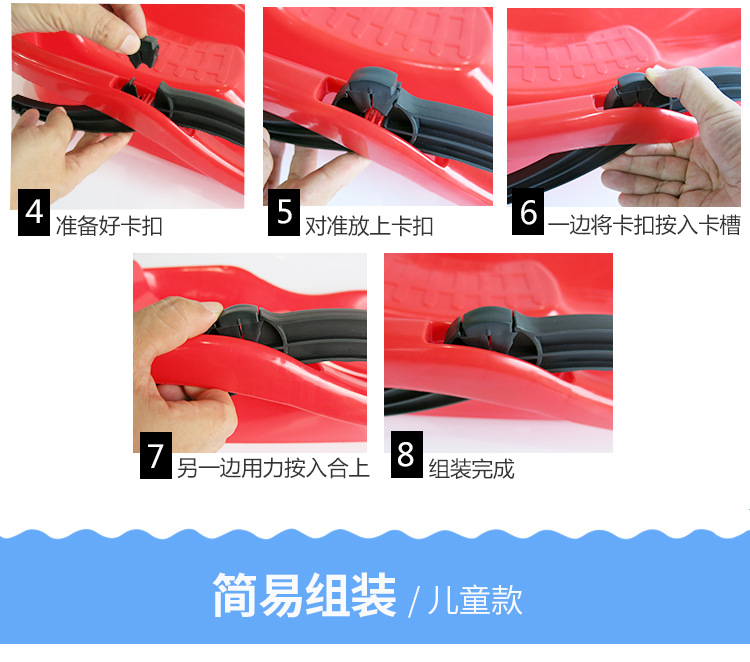 4 准备好卡扣

5 对准放上卡扣

6 一边将卡扣按入卡槽

7 另一边用力按入合上

8 组装完成

简易组装 / 儿童款