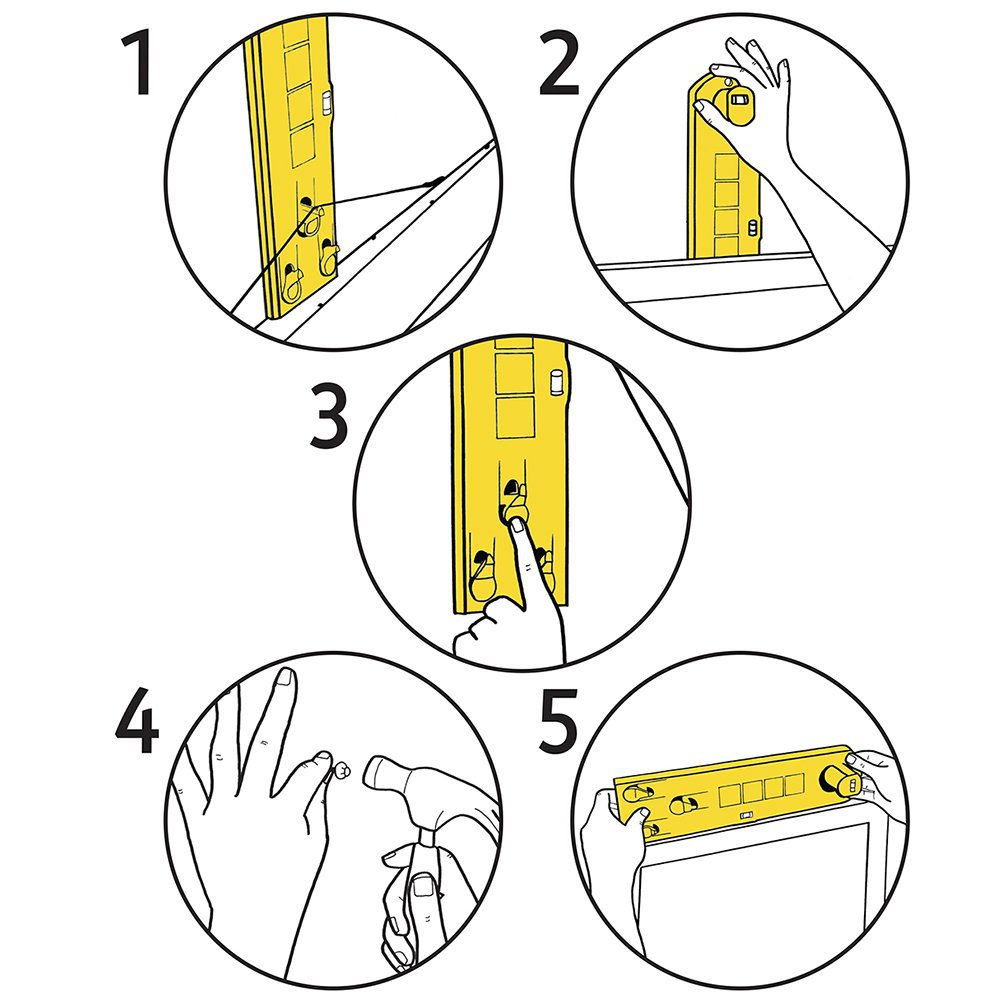 1

2

3

4

5