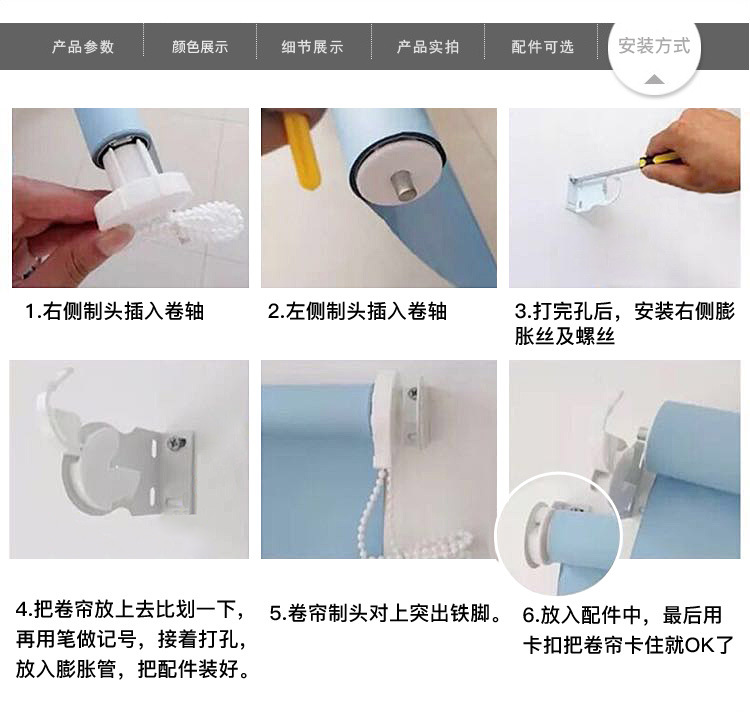 产品参数　颜色展示　细节展示　产品实拍　配件可选　安装方式

1.右侧制头插入卷轴

2.左侧制头插入卷轴

3.打完孔后，安装右侧膨胀丝及螺丝

4.把卷帘放上去比划一下，再用笔做记号，接着打孔，放入膨胀管，把配件装好。

5.卷帘制头对上突出铁脚。

6.放入配件中，最后用卡扣把卷帘卡住就OK了