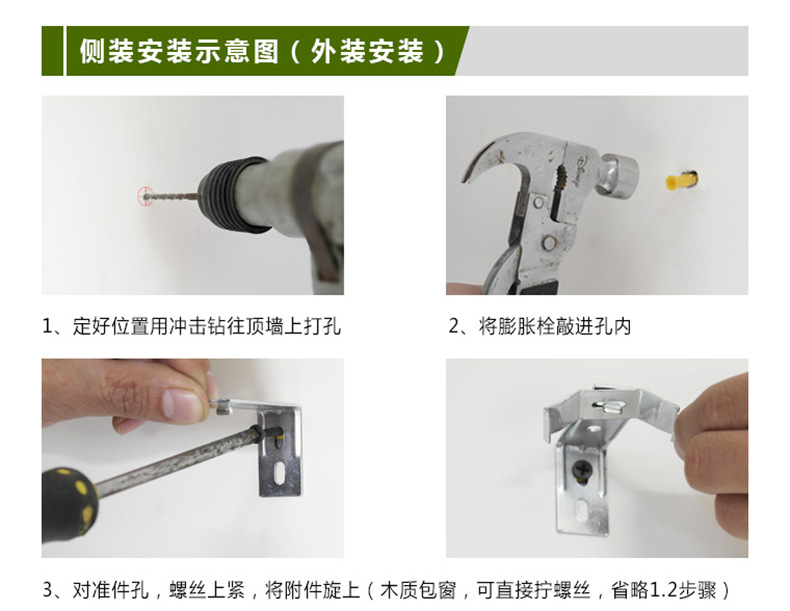 侧装安装示意图（外装安装）

1、定好位置用冲击钻往顶墙上打孔

2、将膨胀栓敲进孔内

3、对准件孔，螺丝上紧，将附件旋上（木质包窗，可直接拧螺丝，省略1.2步骤）