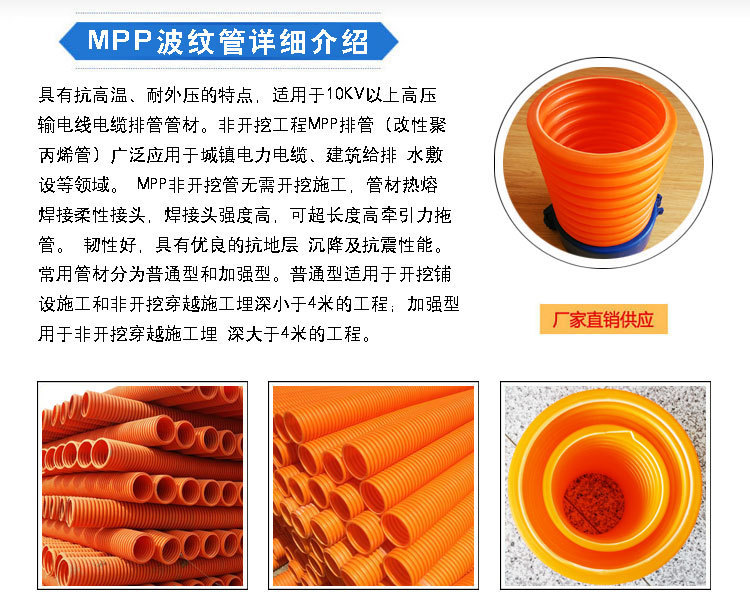 MPP波纹管详细介绍

具有抗高温、耐外压的特点，适用于10KV以上高压输电线电缆排管管材。非开挖工程MPP排管（改性聚丙烯管）广泛应用于城镇电力电缆、建筑给排 水敷设等领域。 MPP非开挖管无需开挖施工，管材热熔焊接柔性接头，焊接头强度高，可超长度高牵引力拖管。 韧性好，具有优良的抗地层 沉降及抗震性能。常用管材分为普通型和加强型。普通型适用于开挖铺设施工和非开挖穿越施工埋深小于4米的工程；加强型用于非开挖穿越施工埋 深大于4米的工程。

厂家直销供应