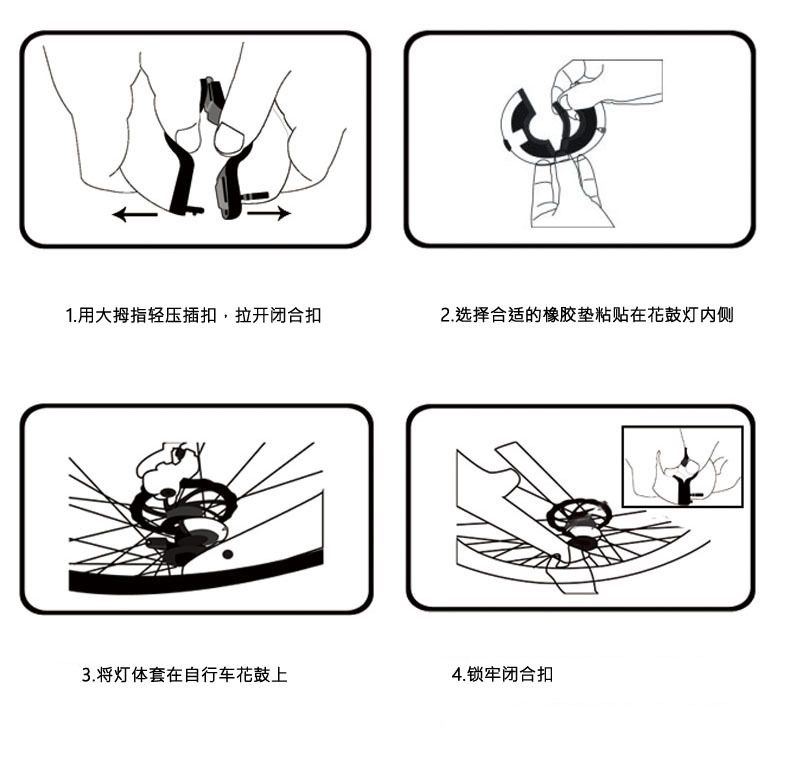 1.用大拇指轻压插扣，拉开闭合扣

2.选择合适的橡胶垫粘贴在花鼓灯内侧

3.将灯体套在自行车花鼓上

4.锁牢闭合扣