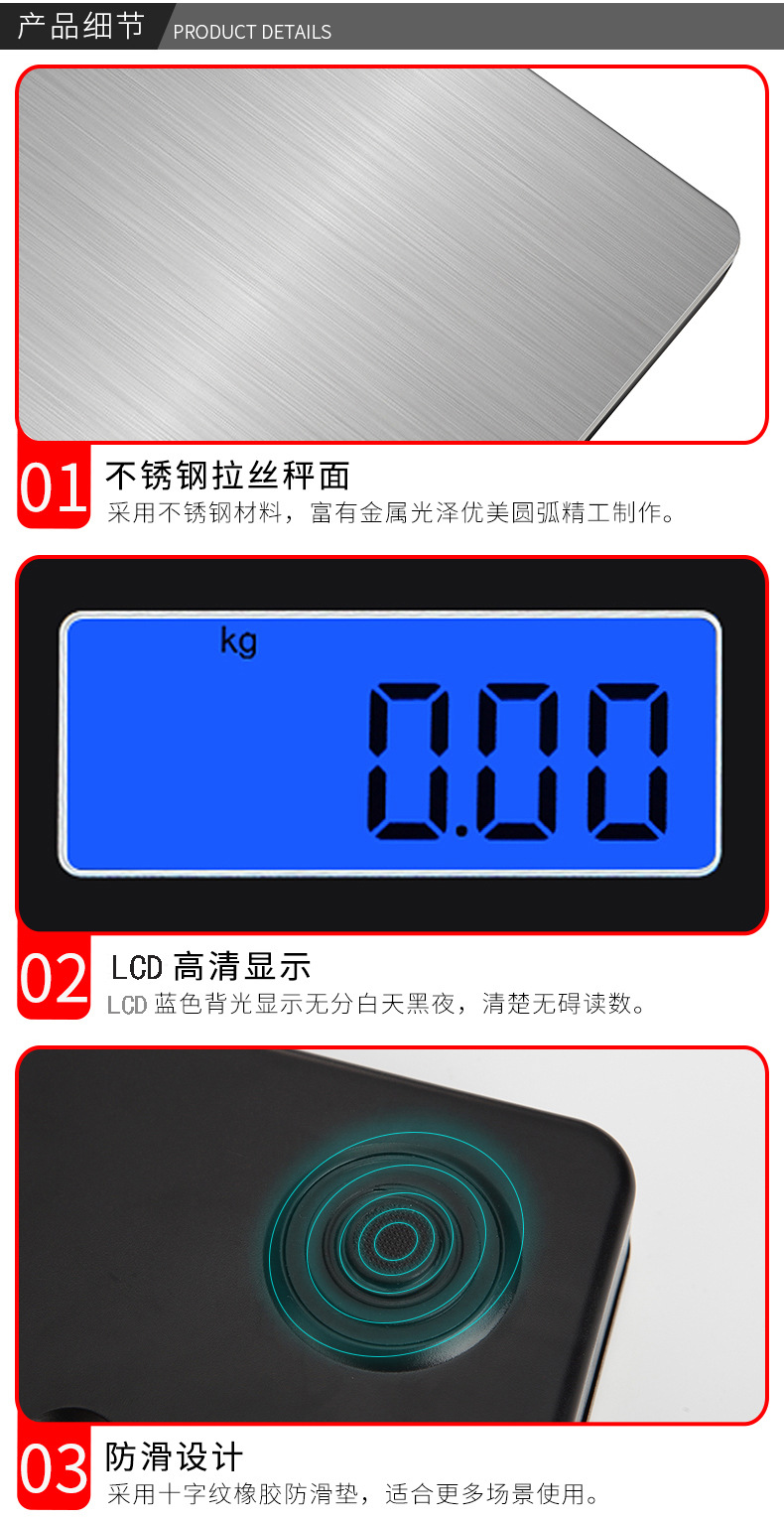 产品细节 PRODUCT DETAILS

01 不锈钢拉丝秤面
采用不锈钢材料，富有金属光泽优美圆弧精工制作。

kg
0.00

02 LCD 高清显示
LCD 蓝色背光显示无分白天黑夜，清楚无碍读数。

03 防滑设计
采用十字纹橡胶防滑垫，适合更多场景使用。