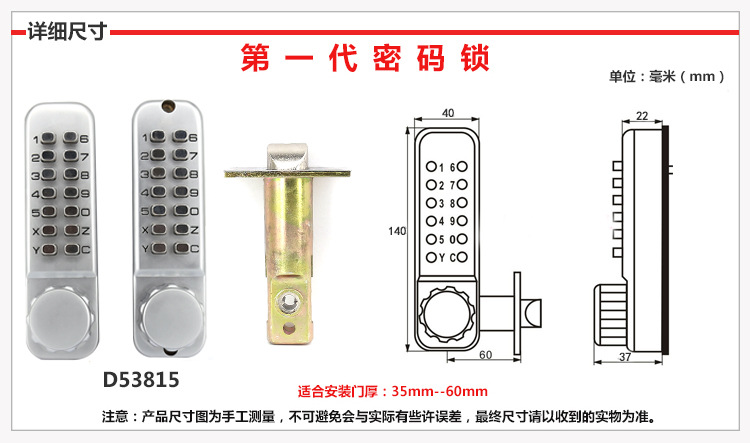 详细尺寸

第一代密码锁

单位：毫米（mm）

1 6
2 7
3 8
4 9
5 0
X Z
Y C

1 6
2 7
3 8
4 9
5 0
X Z
Y C

40

140

1 6
2 7
3 8
4 9
5 0
Y C

60

22

37

D53815

适合安装门厚：35mm--60mm

注意：产品尺寸图为手工测量，不可避免会与实际有些许误差，最终尺寸请以收到的实物为准。