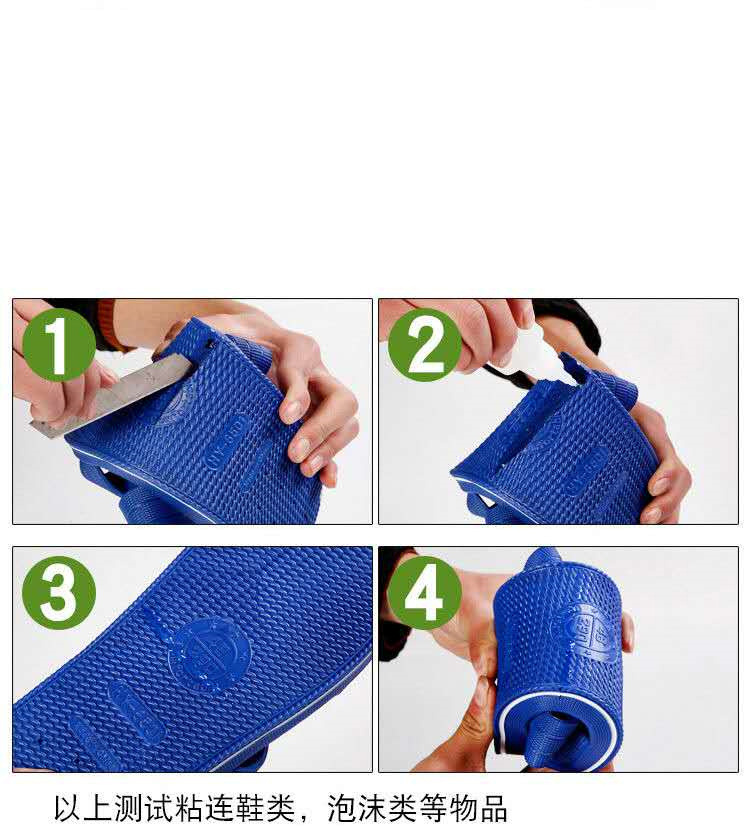 1

2

3

4

以上测试粘连鞋类，泡沫类等物品