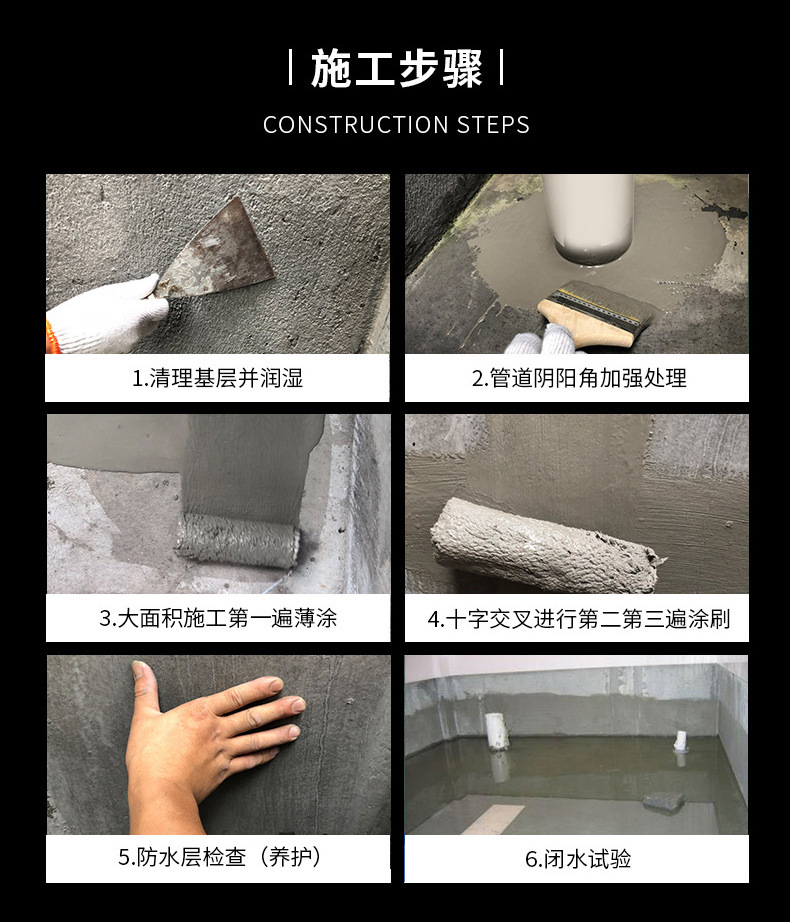 | 施工步骤 |

CONSTRUCTION STEPS

1.清理基层并润湿

2.管道阴阳角加强处理

3.大面积施工第一遍薄涂

4.十字交叉进行第二第三遍涂刷

5.防水层检查（养护）

6.闭水试验