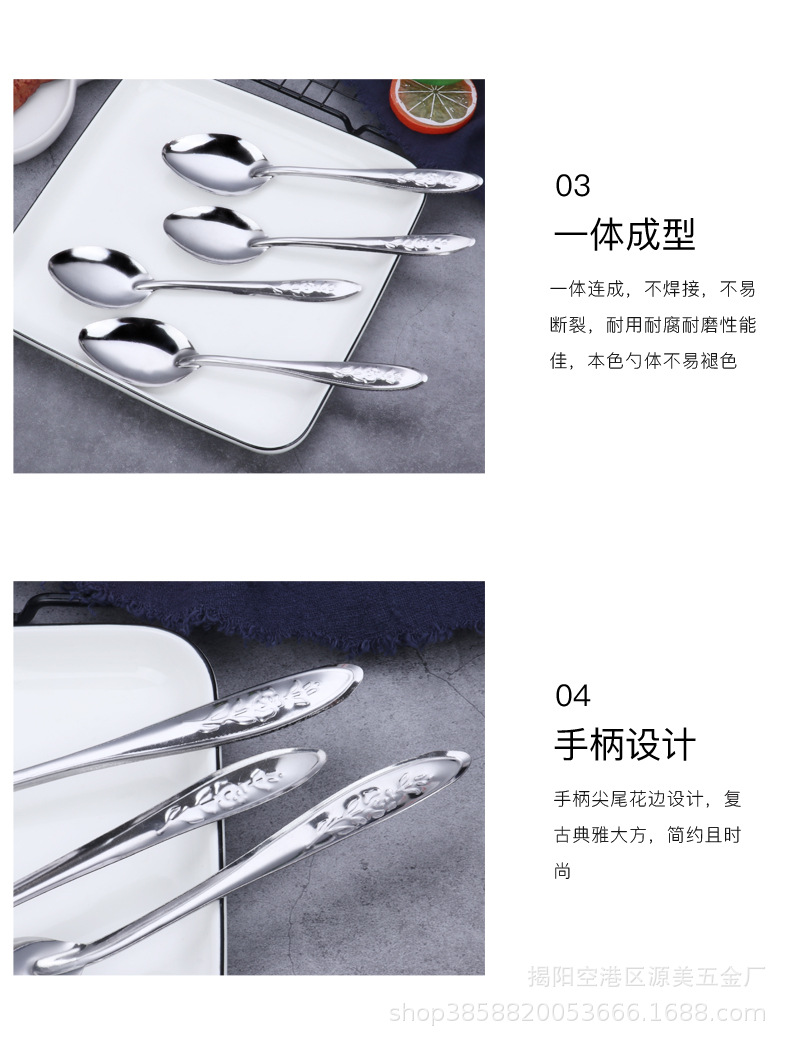 03
一体成型

一体连成，不焊接，不易断裂，耐用耐腐耐磨性能佳，本色勺体不易褪色

04
手柄设计

手柄尖尾花边设计，复古典雅大方，简约且时尚

揭阳空港区源美五金厂
shop3858820053666.1688.com