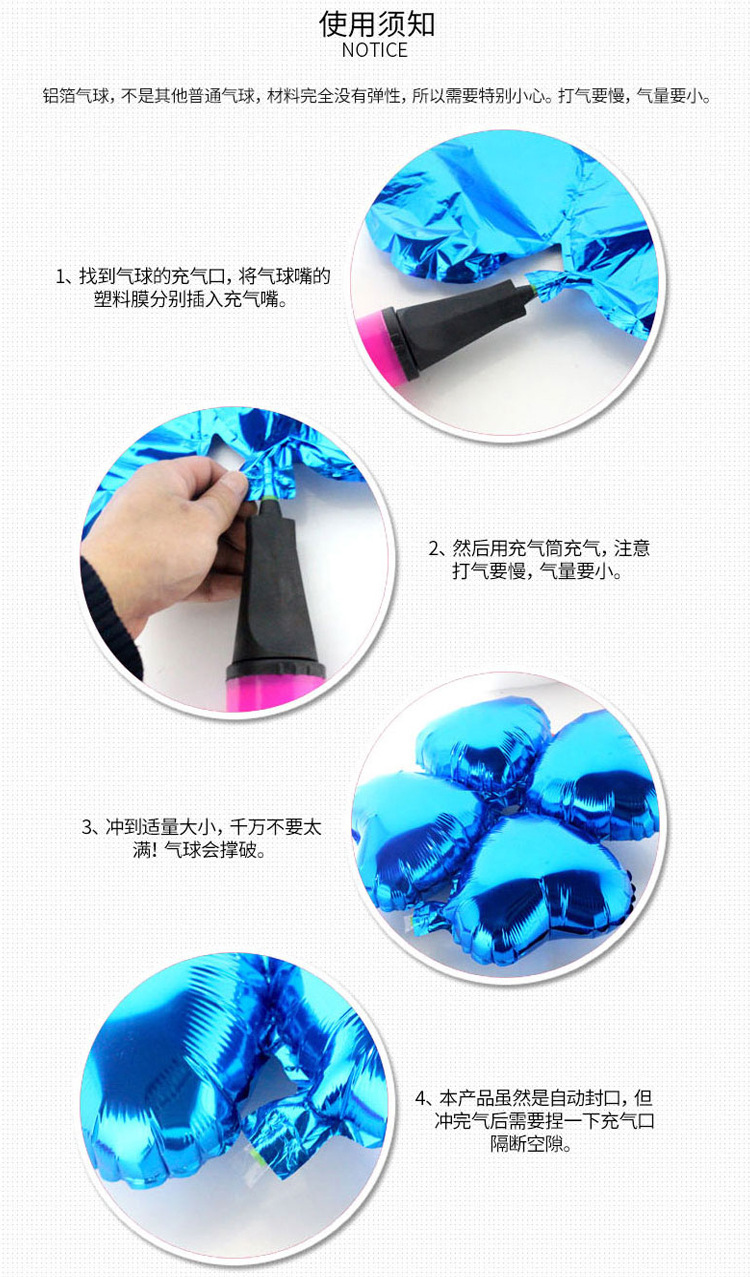 使用须知
NOTICE

铝箔气球，不是其他普通气球，材料完全没有弹性，所以需要特别小心。打气要慢，气量要小。

1、找到气球的充气口，将气球嘴的塑料膜分别插入充气嘴。

2、然后用充气筒充气，注意打气要慢，气量要小。

3、冲到适量大小，千万不要太满！气球会撑破。

4、本产品虽然是自动封口，但冲完气后需要捏一下充气口隔断空隙。