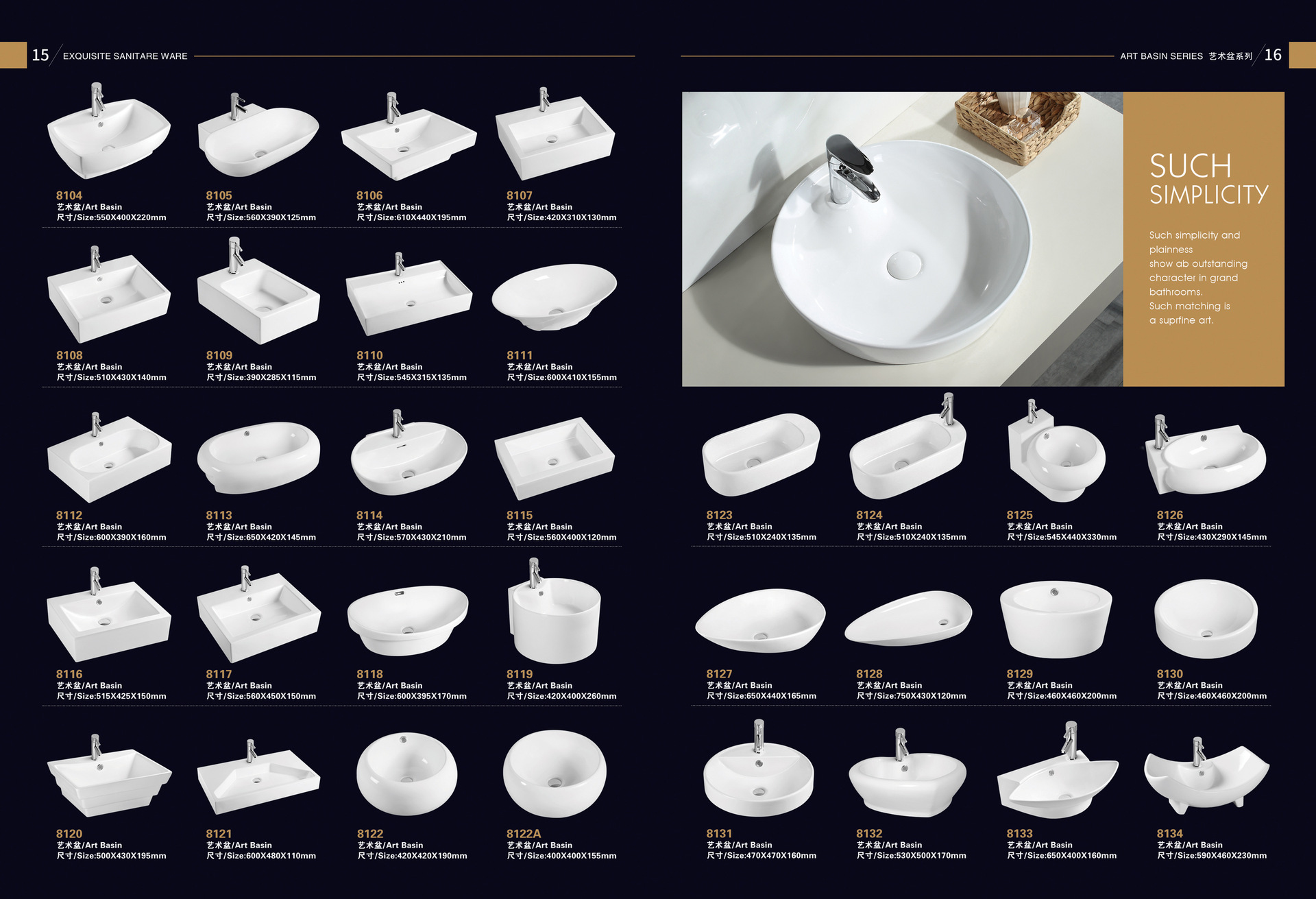 15 EXQUISITE SANITARE WARE

8104
艺术盆/Art Basin
尺寸/Size:550X400X220mm

8105
艺术盆/Art Basin
尺寸/Size:560X390X125mm

8106
艺术盆/Art Basin
尺寸/Size:610X440X195mm

8107
艺术盆/Art Basin
尺寸/Size:420X310X130mm

8108
艺术盆/Art Basin
尺寸/Size:510X430X140mm

8109
艺术盆/Art Basin
尺寸/Size:390X285X115mm

8110
艺术盆/Art Basin
尺寸/Size:545X315X135mm

8111
艺术盆/Art Basin
尺寸/Size:600X410X155mm

8112
艺术盆/Art Basin
尺寸/Size:600X390X160mm

8113
艺术盆/Art Basin
尺寸/Size:650X420X145mm

8114
艺术盆/Art Basin
尺寸/Size:570X430X210mm

8115
艺术盆/Art Basin
尺寸/Size:560X400X120mm

8116
艺术盆/Art Basin
尺寸/Size:515X425X150mm

8117
艺术盆/Art Basin
尺寸/Size:560X450X150mm

8118
艺术盆/Art Basin
尺寸/Size:600X395X170mm

8119
艺术盆/Art Basin
尺寸/Size:420X400X260mm

8120
艺术盆/Art Basin
尺寸/Size:500X430X195mm

8121
艺术盆/Art Basin
尺寸/Size:600X480X110mm

8122
艺术盆/Art Basin
尺寸/Size:420X420X190mm

8122A
艺术盆/Art Basin
尺寸/Size:400X400X155mm

ART BASIN SERIES 艺术盆系列 16

SUCH SIMPLICITY

Such simplicity and plainness show ab outstanding character in grand bathrooms. Such matching is a suprfine art.

8123
艺术盆/Art Basin
尺寸/Size:510X240X135mm

8124
艺术盆/Art Basin
尺寸/Size:510X240X135mm

8125
艺术盆/Art Basin
尺寸/Size:545X440X330mm

8126
艺术盆/Art Basin
尺寸/Size:430X290X145mm

8127
艺术盆/Art Basin
尺寸/Size:650X440X165mm

8128
艺术盆/Art Basin
尺寸/Size:750X430X120mm

8129
艺术盆/Art Basin
尺寸/Size:460X460X200mm

8130
艺术盆/Art Basin
尺寸/Size:460X460X200mm

8131
艺术盆/Art Basin
尺寸/Size:470X470X160mm

8132
艺术盆/Art Basin
尺寸/Size:530X500X170mm

8133
艺术盆/Art Basin
尺寸/Size:650X400X160mm

8134
艺术盆/Art Basin
尺寸/Size:590X460X230mm