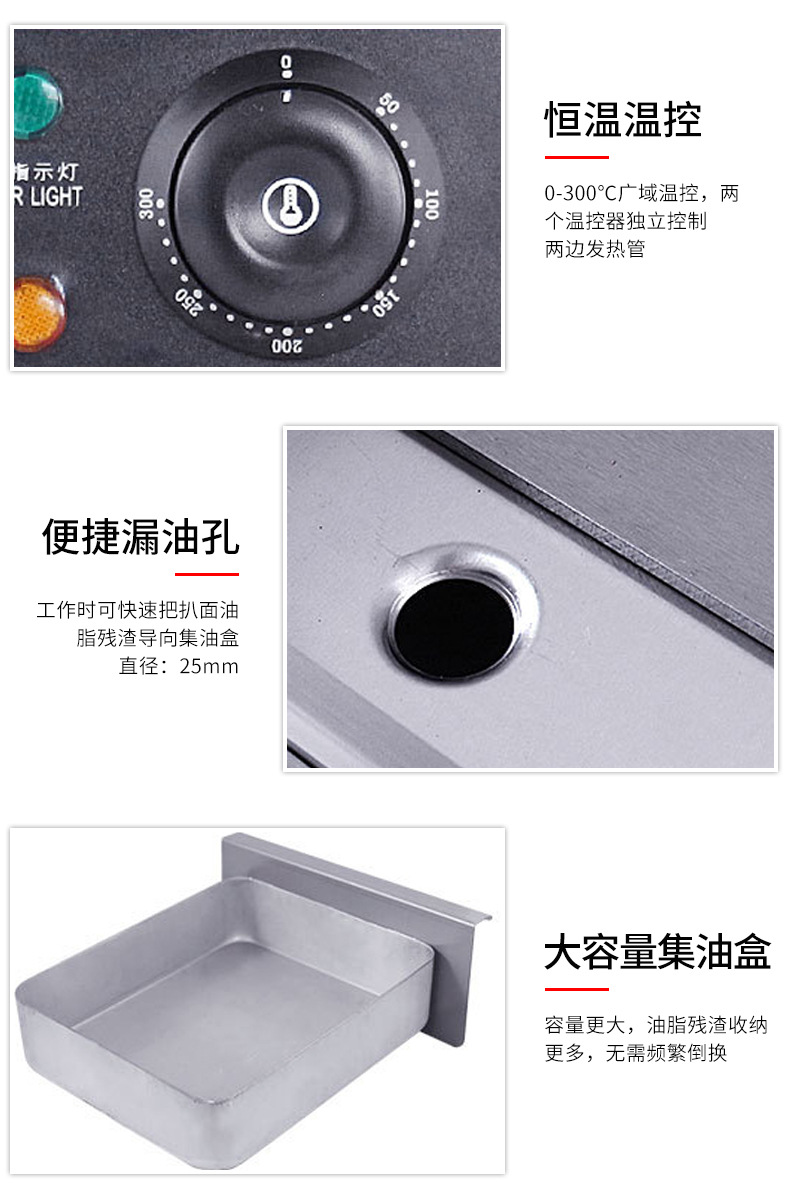 指示灯
R LIGHT

0
50
100
150
200
250
300

恒温温控

0-300°C广域温控，两个温控器独立控制两边发热管

便捷漏油孔

工作时可快速把扒面油脂残渣导向集油盒
直径：25mm

大容量集油盒

容量更大，油脂残渣收纳更多，无需频繁倒换