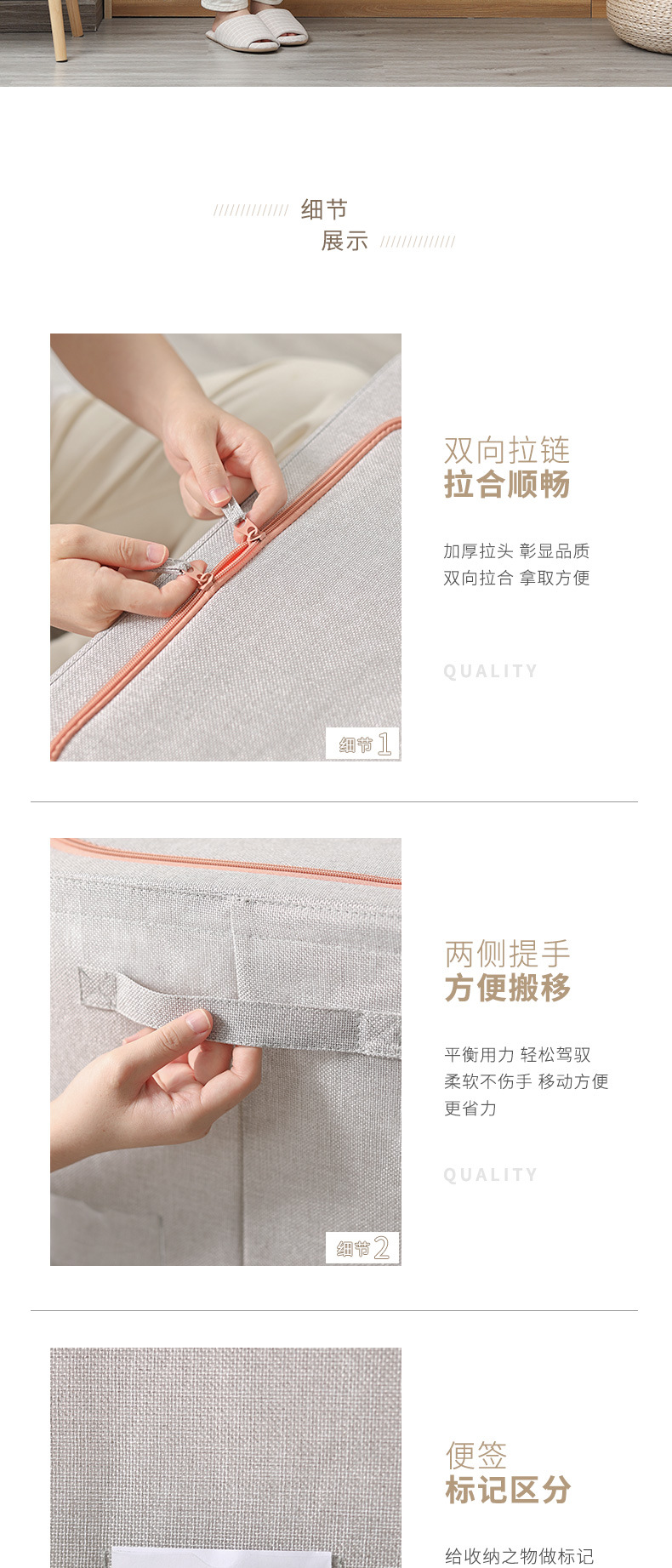 细节
展示

细节 1

双向拉链
拉合顺畅

加厚拉头 彰显品质
双向拉合 拿取方便

QUALITY

细节 2

两侧提手
方便搬移

平衡用力 轻松驾驭
柔软不伤手 移动方便
更省力

QUALITY

便签
标记区分

给收纳之物做标记