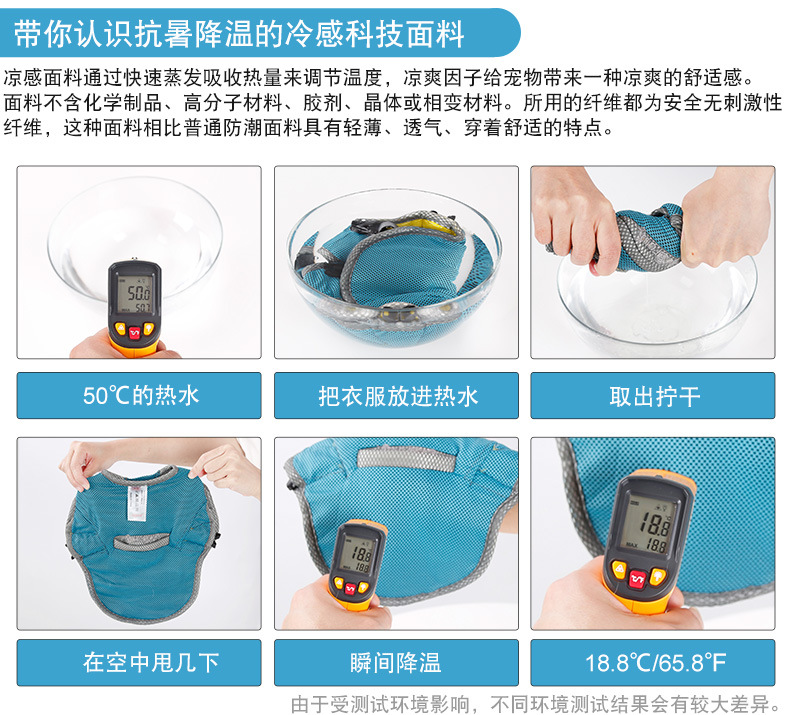 带你认识抗暑降温的冷感科技面料

凉感面料通过快速蒸发吸收热量来调节温度，凉爽因子给宠物带来一种凉爽的舒适感。面料不含化学制品、高分子材料、胶剂、晶体或相变材料。所用的纤维都为安全无刺激性纤维，这种面料相比普通防潮面料具有轻薄、透气、穿着舒适的特点。

50.0
50.7

50℃的热水

把衣服放进热水

取出拧干

18.8
18.8

18.8
MAX 18.8

在空中甩几下

瞬间降温

18.8℃/65.8℉

由于受测试环境影响，不同环境测试结果会有较大差异。