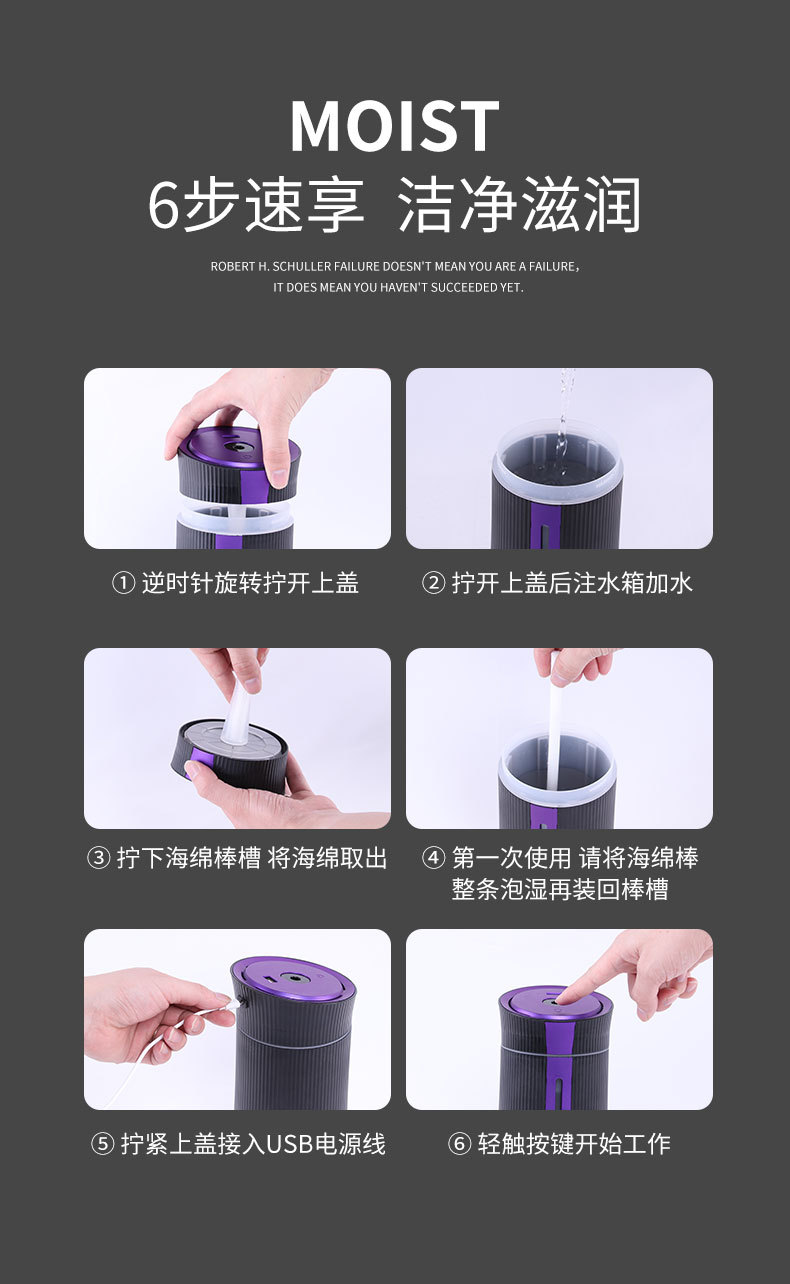 MOIST

6步速享 洁净滋润

ROBERT H. SCHULLER FAILURE DOESN'T MEAN YOU ARE A FAILURE, IT DOES MEAN YOU HAVEN'T SUCCEEDED YET.

① 逆时针旋转拧开上盖

② 拧开上盖后注水箱加水

③ 拧下海绵棒槽 将海绵取出

④ 第一次使用 请将海绵棒整条泡湿再装回棒槽

⑤ 拧紧上盖接入USB电源线

⑥ 轻触按键开始工作