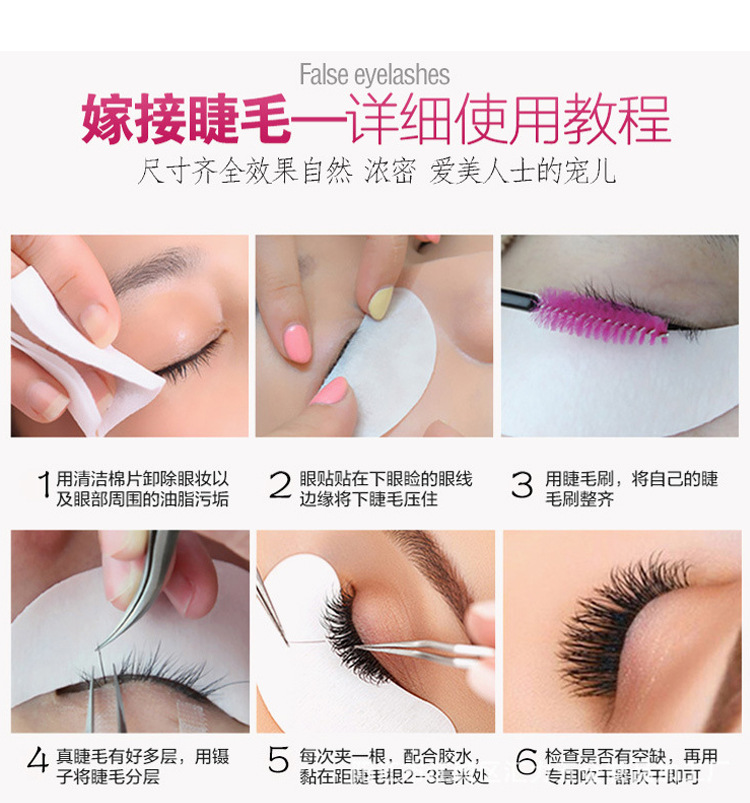 False eyelashes

嫁接睫毛—详细使用教程

尺寸齐全效果自然 浓密 爱美人士的宠儿

1 用清洁棉片卸除眼妆以及眼部周围的油脂污垢

2 眼贴贴在下眼睑的眼线边缘将下睫毛压住

3 用睫毛刷，将自己的睫毛刷整齐

4 真睫毛有好多层，用镊子将睫毛分层

5 每次夹一根，配合胶水，黏在距睫毛根2--3毫米处

6 检查是否有空缺，再用专用吹干器吹干即可