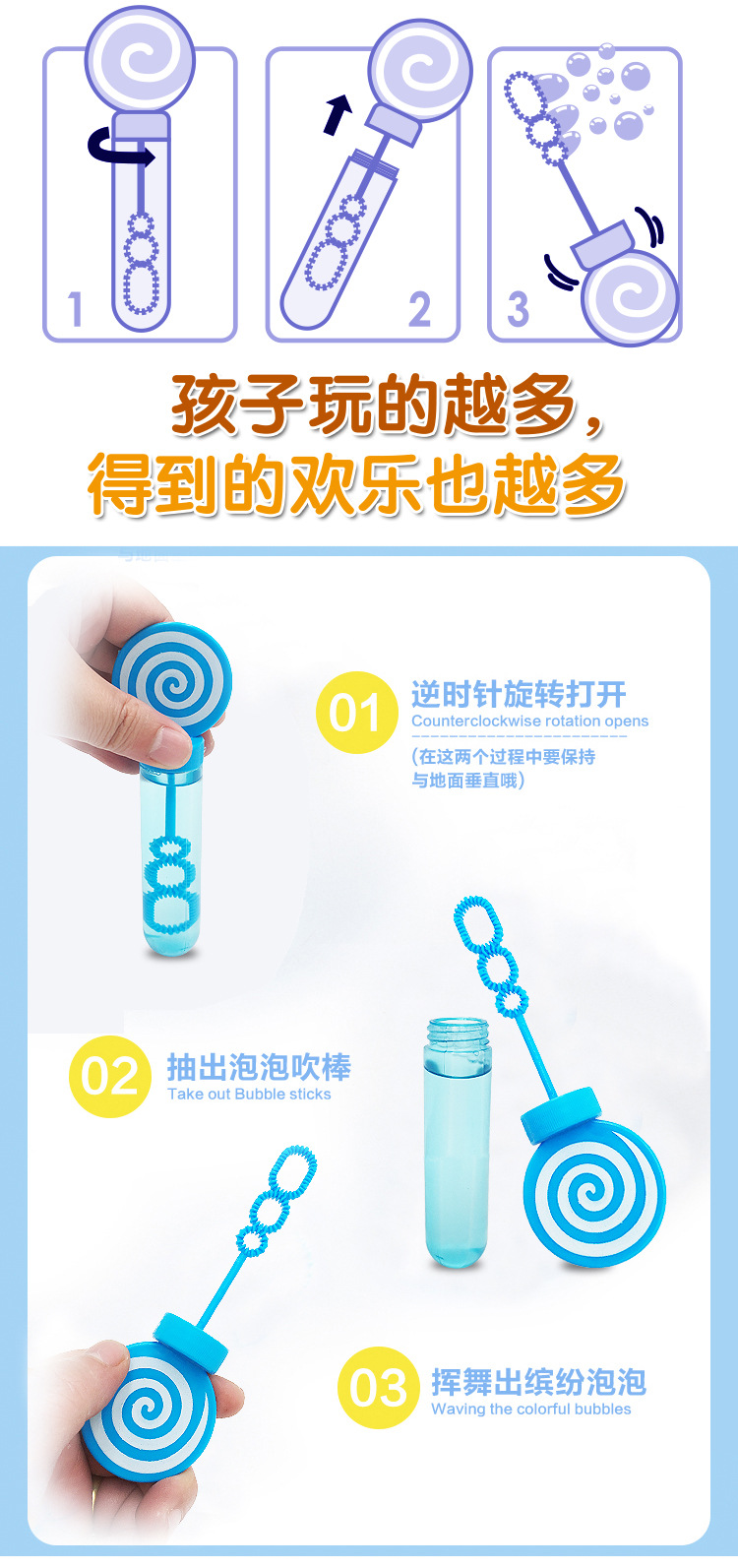 1

2

3

孩子玩的越多，
得到的欢乐也越多

01 逆时针旋转打开
Counterclockwise rotation opens
(在这两个过程中要保持与地面垂直哦)

02 抽出泡泡吹棒
Take out Bubble sticks

03 挥舞出缤纷泡泡
Waving the colorful bubbles