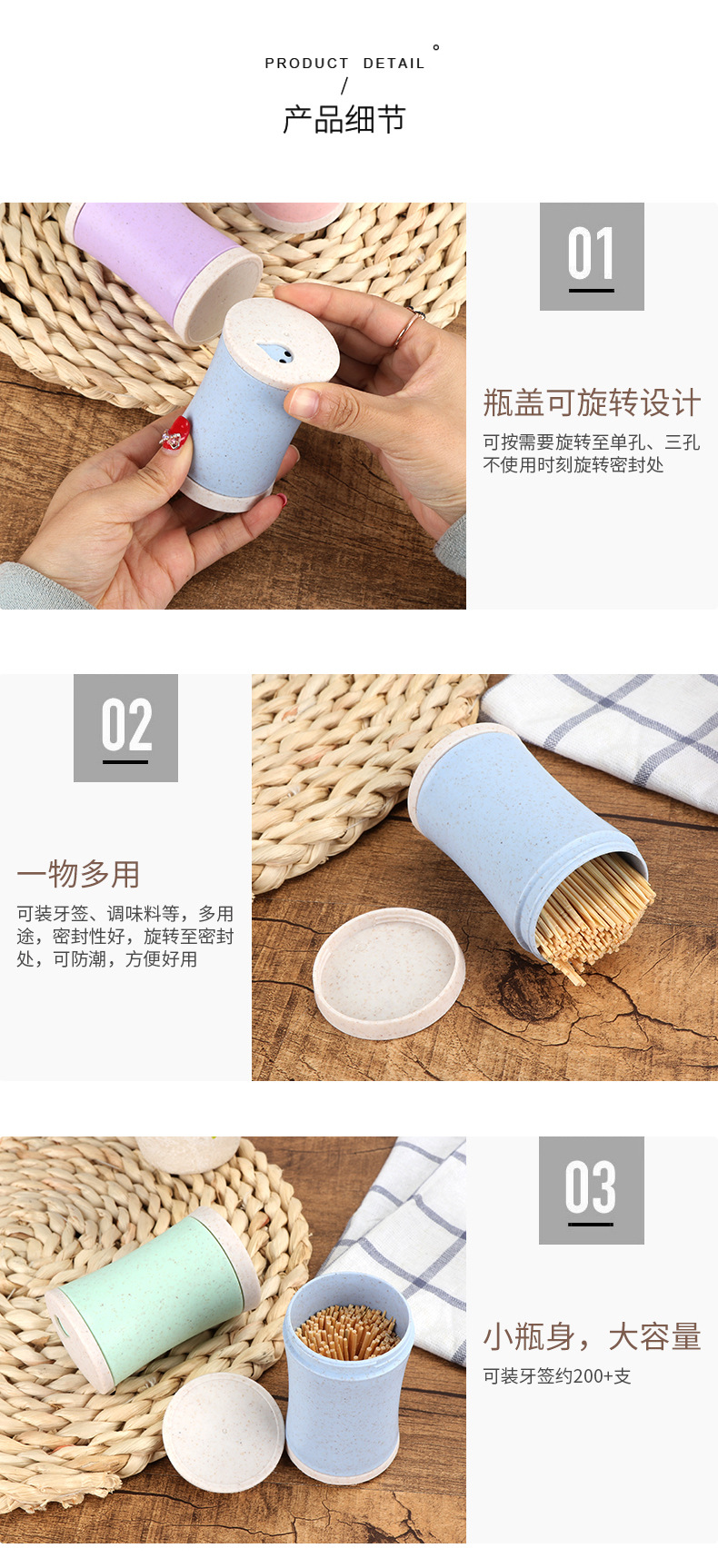 PRODUCT DETAIL
/
产品细节

01

瓶盖可旋转设计

可按需要旋转至单孔、三孔
不使用时刻旋转密封处

02

一物多用

可装牙签、调味料等，多用途，密封性好，旋转至密封处，可防潮，方便好用

03

小瓶身，大容量

可装牙签约200+支