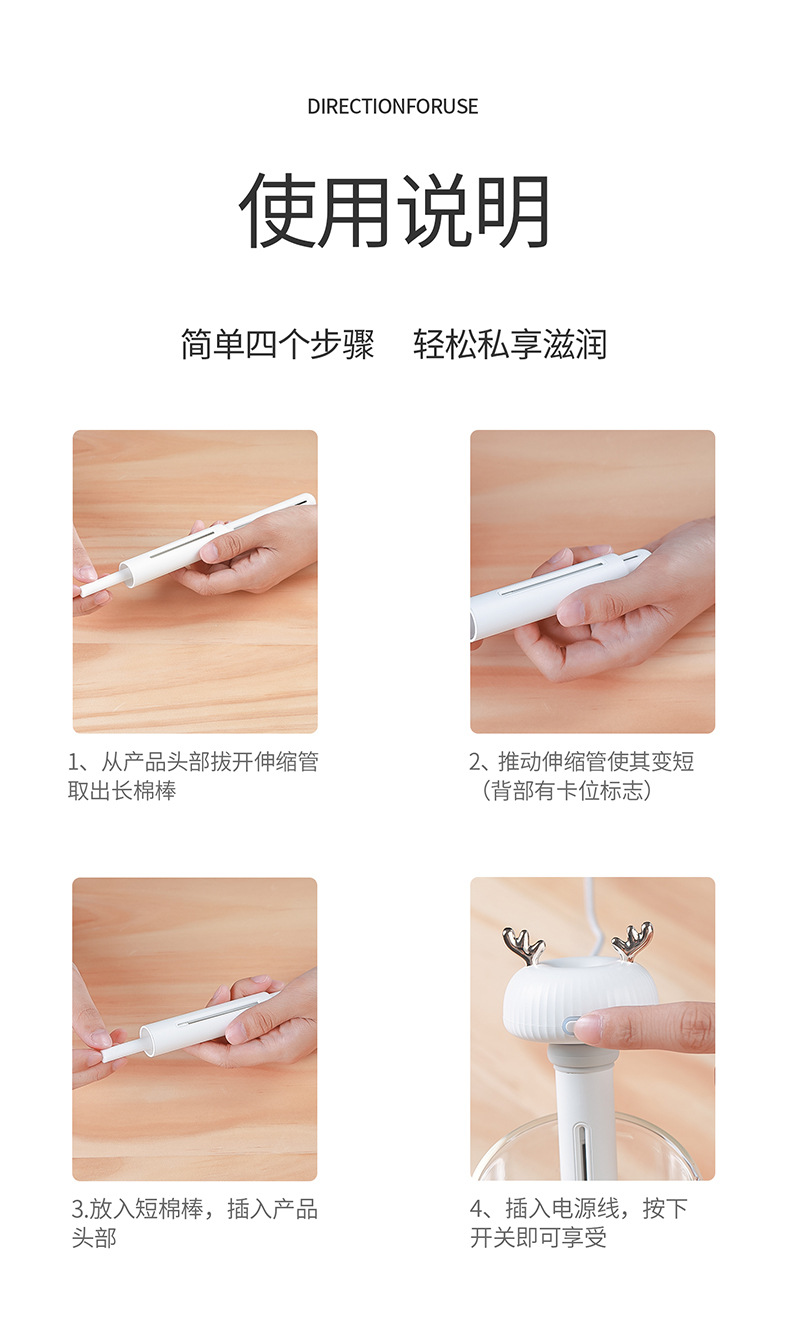 DIRECTIONFORUSE

使用说明

简单四个步骤　轻松私享滋润

1、从产品头部拔开伸缩管取出长棉棒

2、推动伸缩管使其变短（背部有卡位标志）

3.放入短棉棒，插入产品头部

4、插入电源线，按下开关即可享受