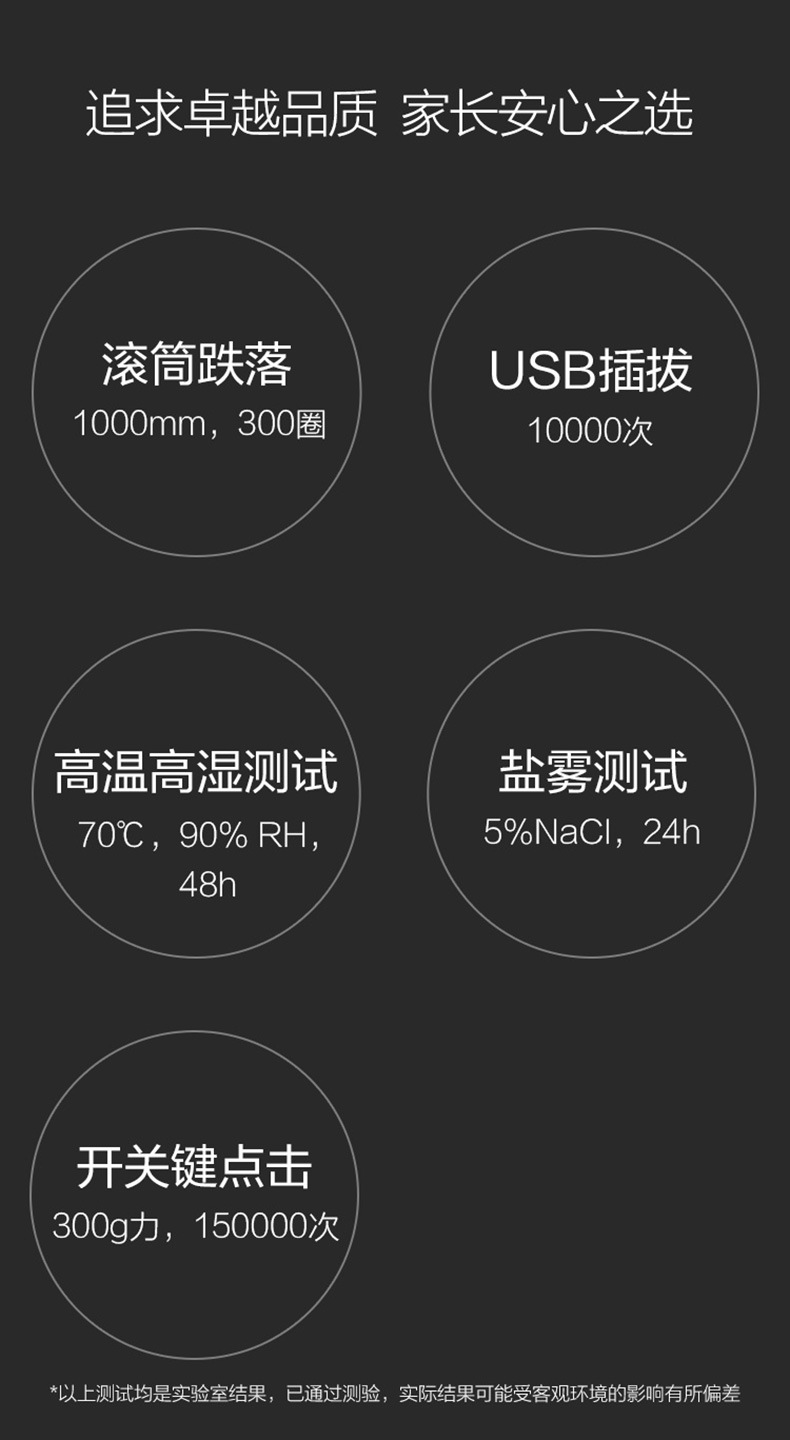 追求卓越品质 家长安心之选

滚筒跌落
1000mm，300圈

USB插拔
10000次

高温高湿测试
70℃，90% RH，48h

盐雾测试
5%NaCl，24h

开关键点击
300g力，150000次

*以上测试均是实验室结果，已通过测验，实际结果可能受客观环境的影响有所偏差