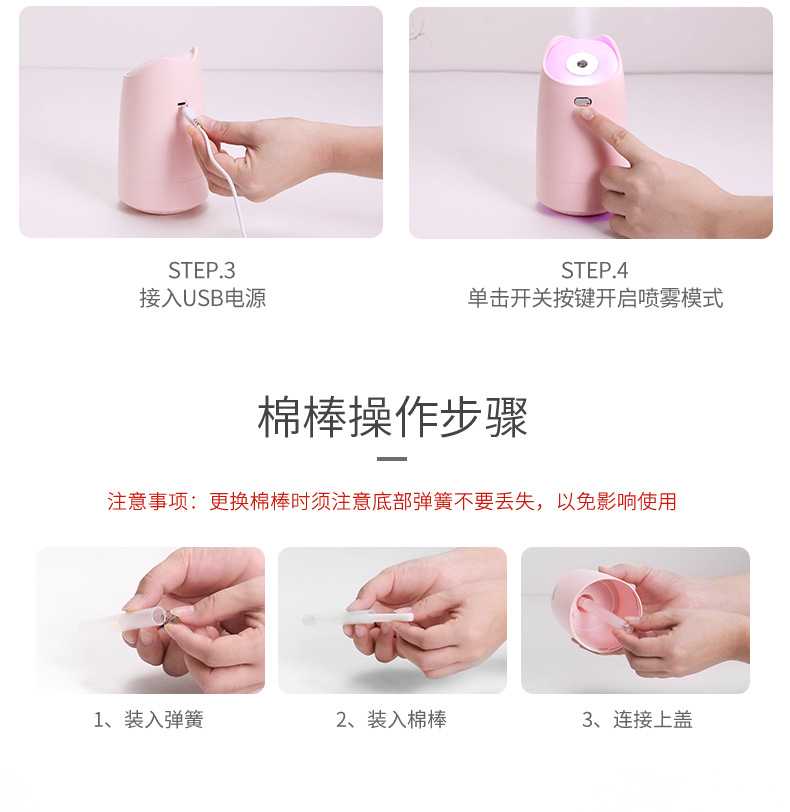 STEP.3
接入USB电源

STEP.4
单击开关按键开启喷雾模式

棉棒操作步骤

注意事项：更换棉棒时须注意底部弹簧不要丢失，以免影响使用

1、装入弹簧

2、装入棉棒

3、连接上盖