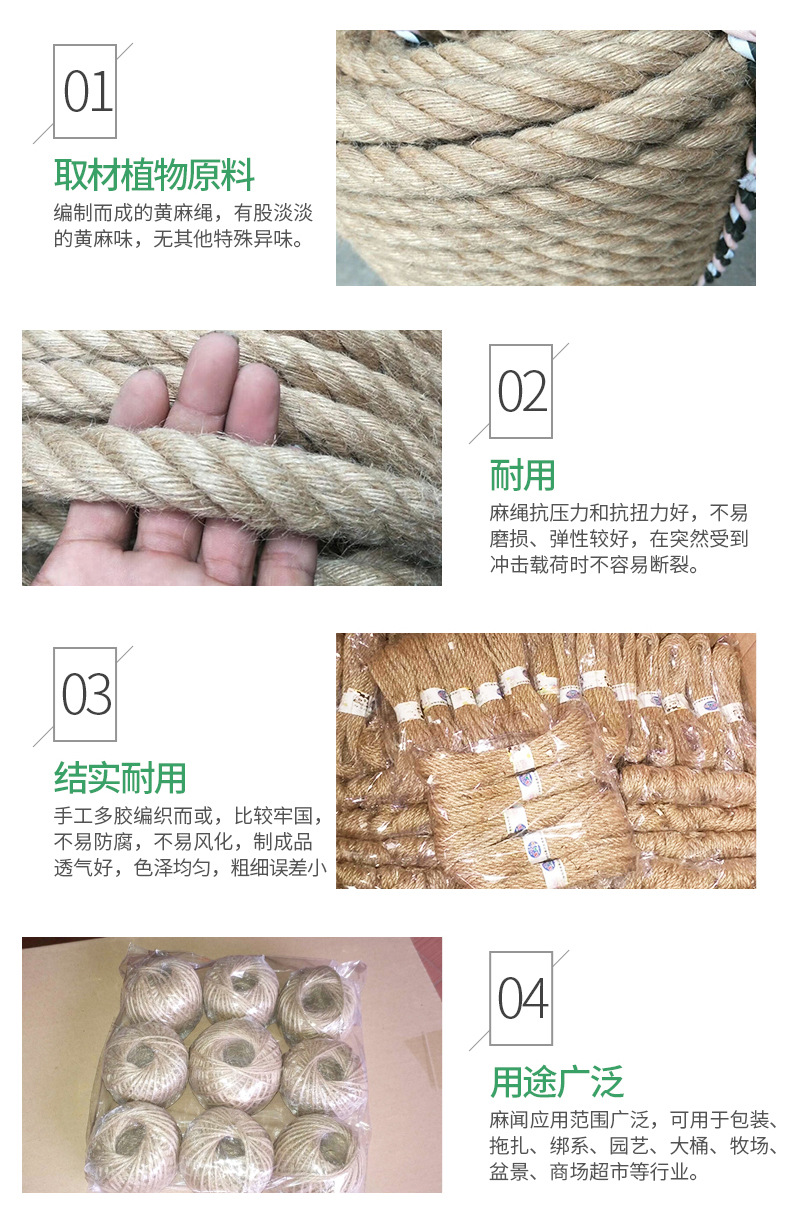 01

取材植物原料

编制而成的黄麻绳，有股淡淡的黄麻味，无其他特殊异味。

02

耐用

麻绳抗压力和抗扭力好，不易磨损、弹性较好，在突然受到冲击载荷时不容易断裂。

03

结实耐用

手工多胶编织而或，比较牢国，不易防腐，不易风化，制成品透气好，色泽均匀，粗细误差小

04

用途广泛

麻闻应用范围广泛，可用于包装、拖扎、绑系、园艺、大桶、牧场、盆景、商场超市等行业。