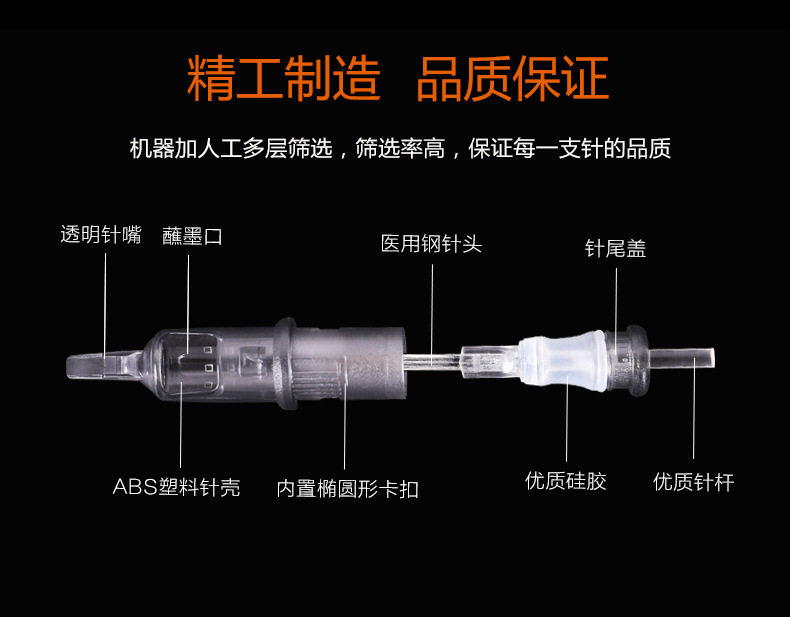 精工制造　品质保证

机器加人工多层筛选，筛选率高，保证每一支针的品质

透明针嘴
蘸墨口
医用钢针头
针尾盖

ABS塑料针壳
内置椭圆形卡扣
优质硅胶
优质针杆