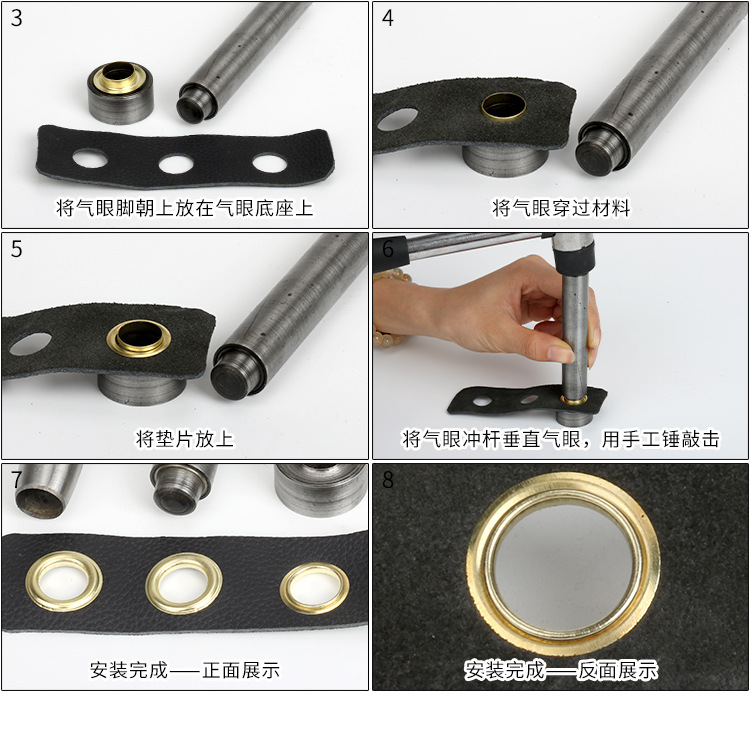 3

将气眼脚朝上放在气眼底座上

4

将气眼穿过材料

5

将垫片放上

6

将气眼冲杆垂直气眼，用手工锤敲击

7

安装完成——正面展示

8

安装完成——反面展示